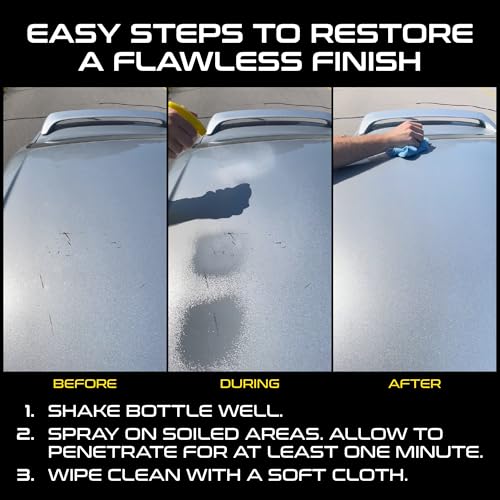 EASY STEPS TO RESTORE A FLAWLESS FINISH

BEFORE

DURING

AFTER

1. SHAKE BOTTLE WELL.
2. SPRAY ON SOILED AREAS. ALLOW TO PENETRATE FOR AT LEAST ONE MINUTE.
3. WIPE CLEAN WITH A SOFT CLOTH.