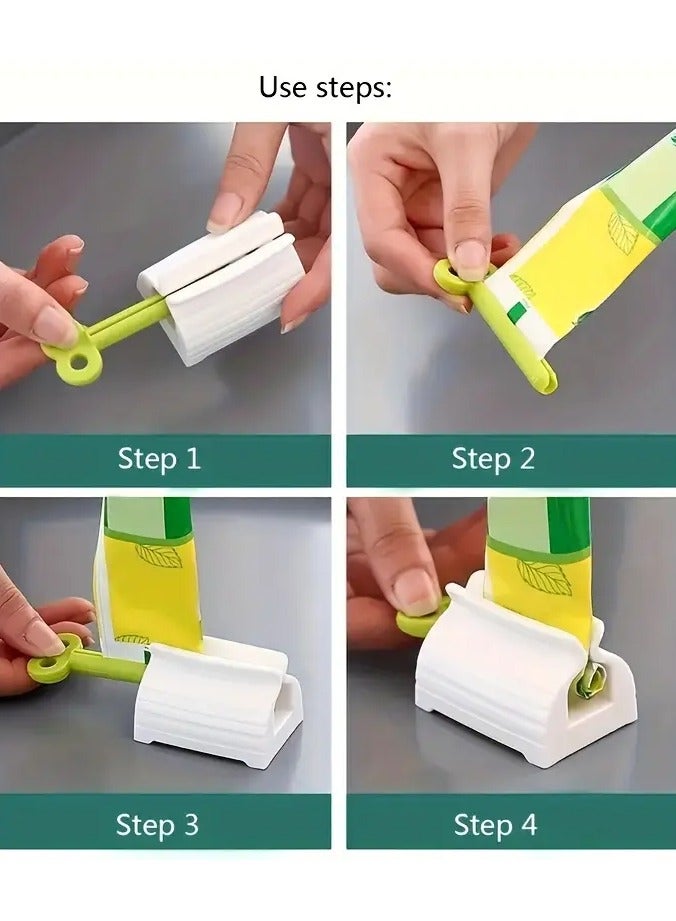 Use steps:

Step 1

Step 2

Step 3

Step 4