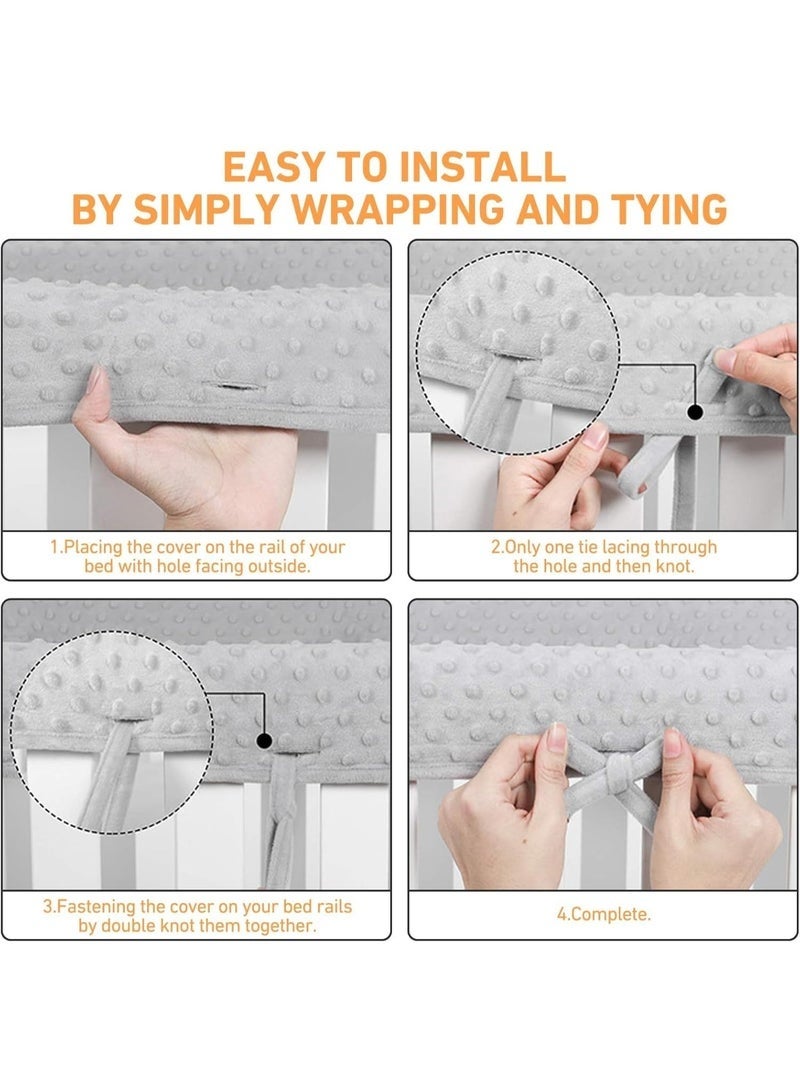 EASY TO INSTALL
BY SIMPLY WRAPPING AND TYING

1.Placing the cover on the rail of your bed with hole facing outside.

2.Only one tie lacing through the hole and then knot.

3.Fastening the cover on your bed rails by double knot them together.

4.Complete.