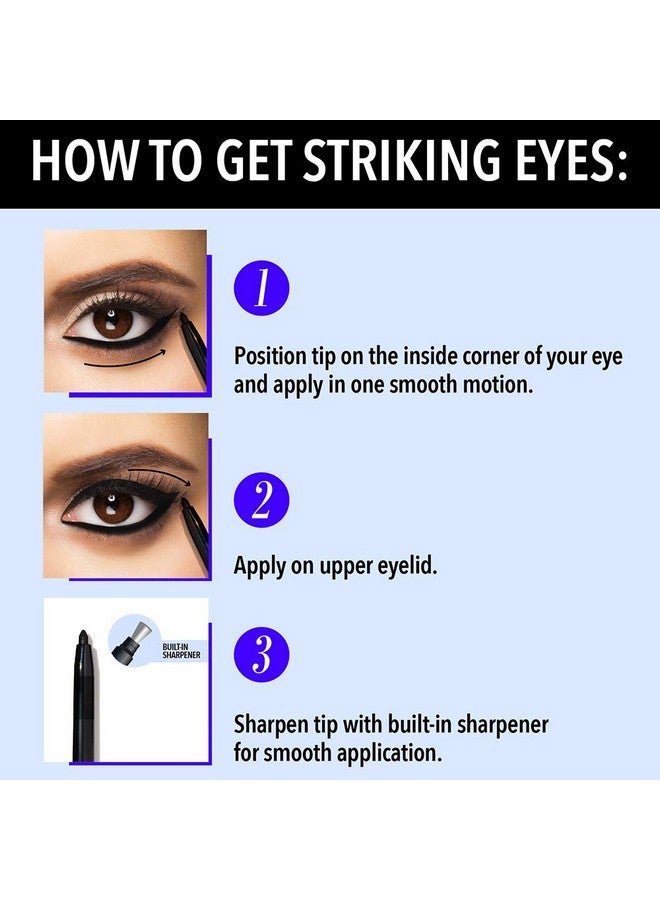 HOW TO GET STRIKING EYES:

1

Position tip on the inside corner of your eye and apply in one smooth motion.

2

Apply on upper eyelid.

BUILT-IN SHARPENER

3

Sharpen tip with built-in sharpener for smooth application.