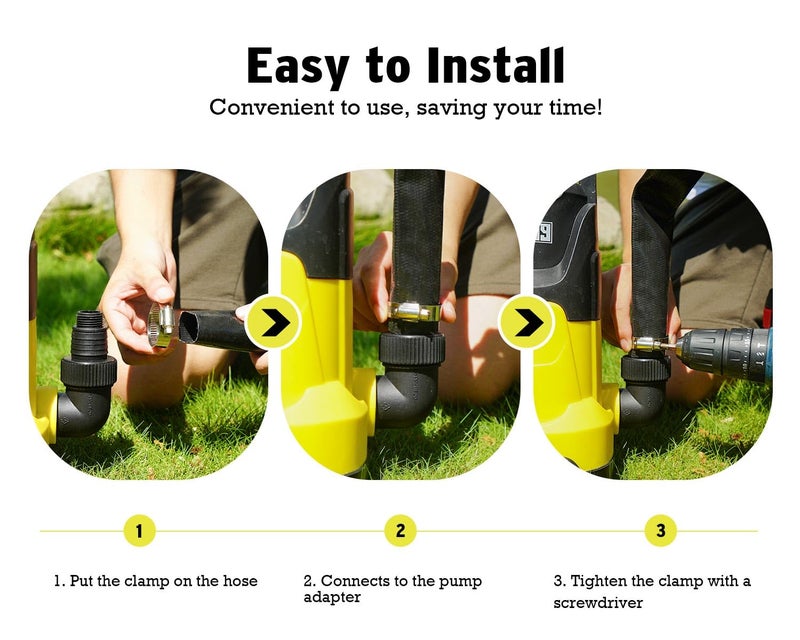 Easy to Install

Convenient to use, saving your time!

1

2

3

1. Put the clamp on the hose

2. Connects to the pump adapter

3. Tighten the clamp with a screwdriver