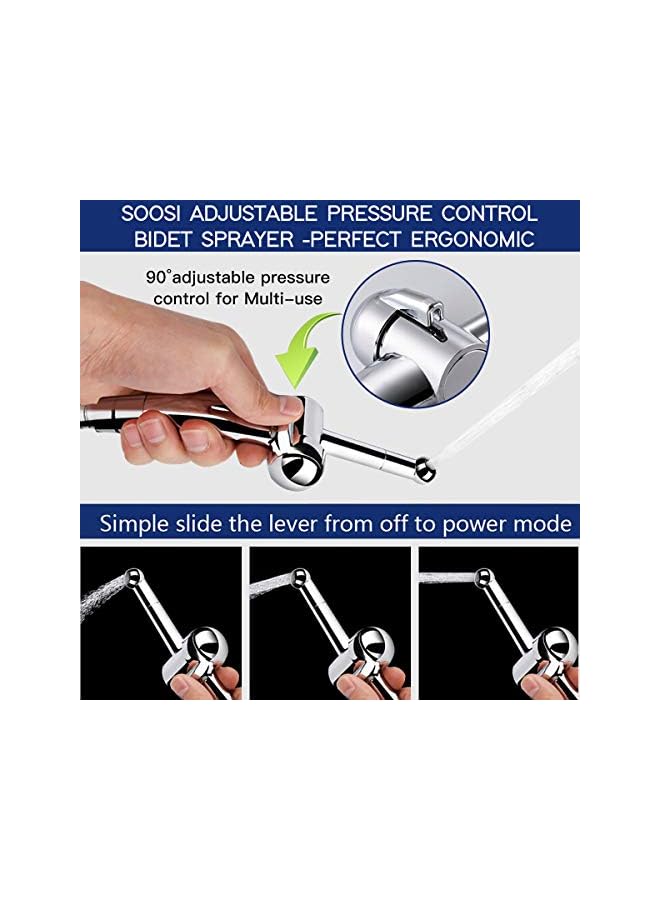 SOOSI ADJUSTABLE PRESSURE CONTROL BIDET SPRAYER -PERFECT ERGONOMIC

90°adjustable pressure control for Multi-use

Simple slide the lever from off to power mode