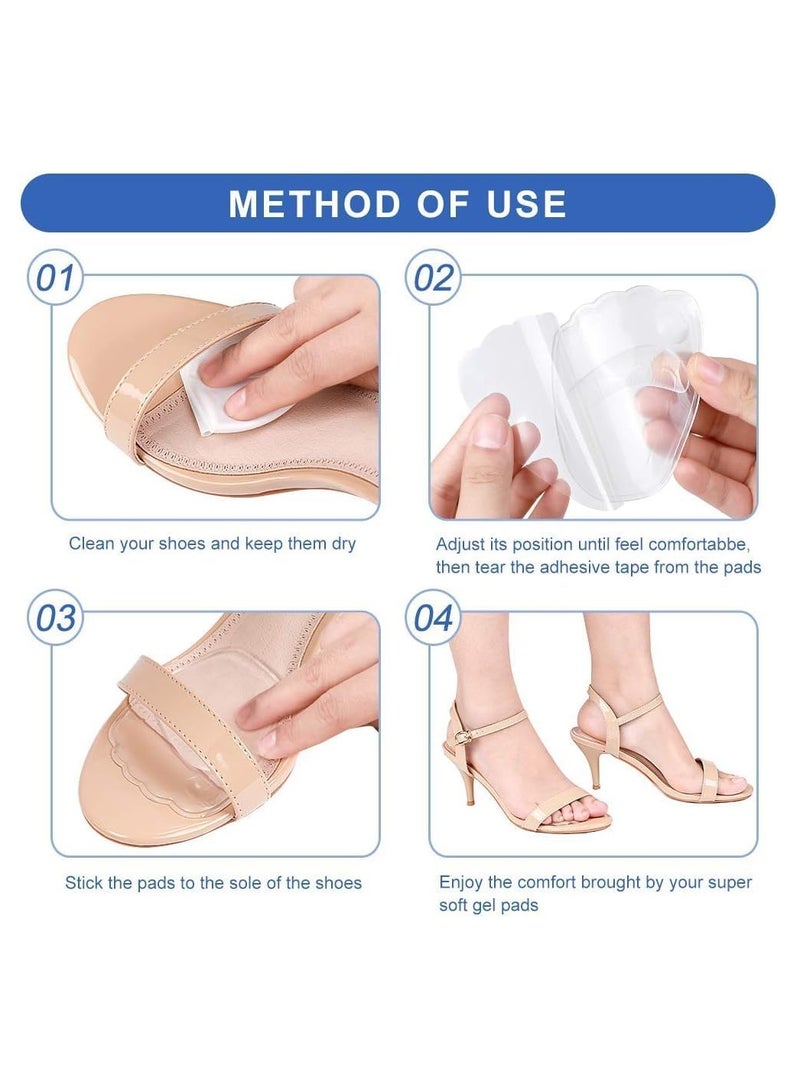 METHOD OF USE

01

Clean your shoes and keep them dry

02

Adjust its position until feel comfortabbe, then tear the adhesive tape from the pads

03

Stick the pads to the sole of the shoes

04

Enjoy the comfort brought by your super soft gel pads