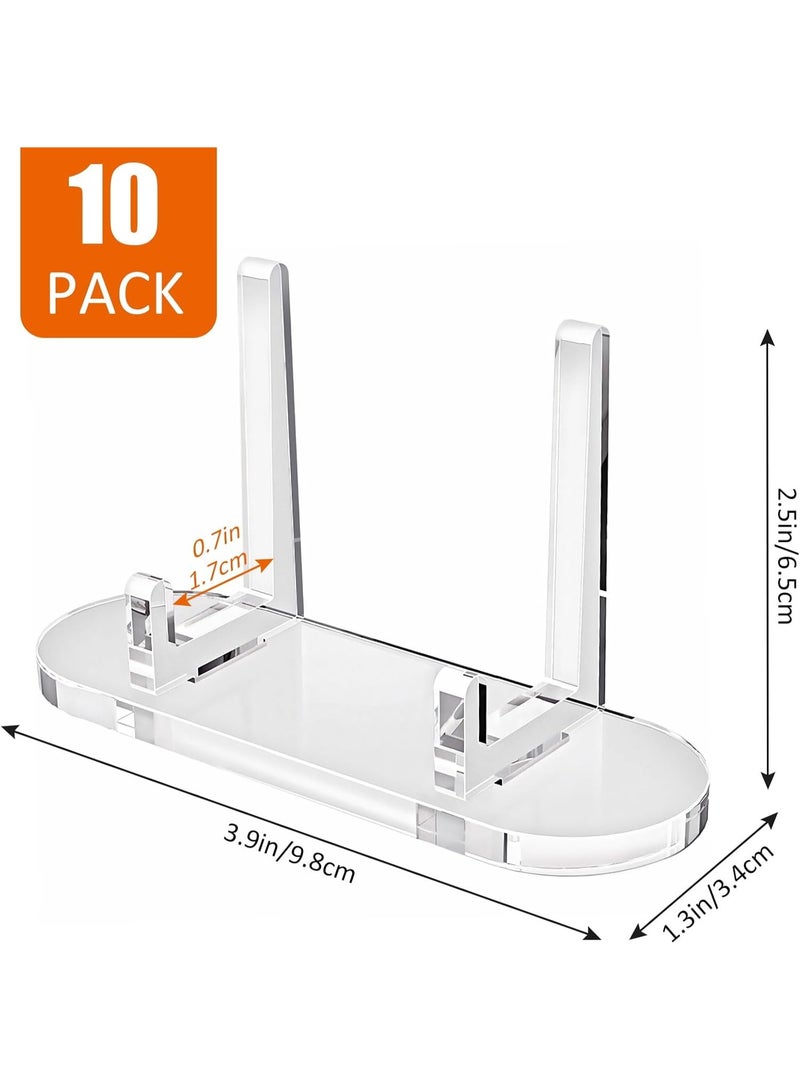 10
PACK

0.7in
1.7cm

2.5in/6.5cm

3.9in/9.8cm

1.3in/3.4cm