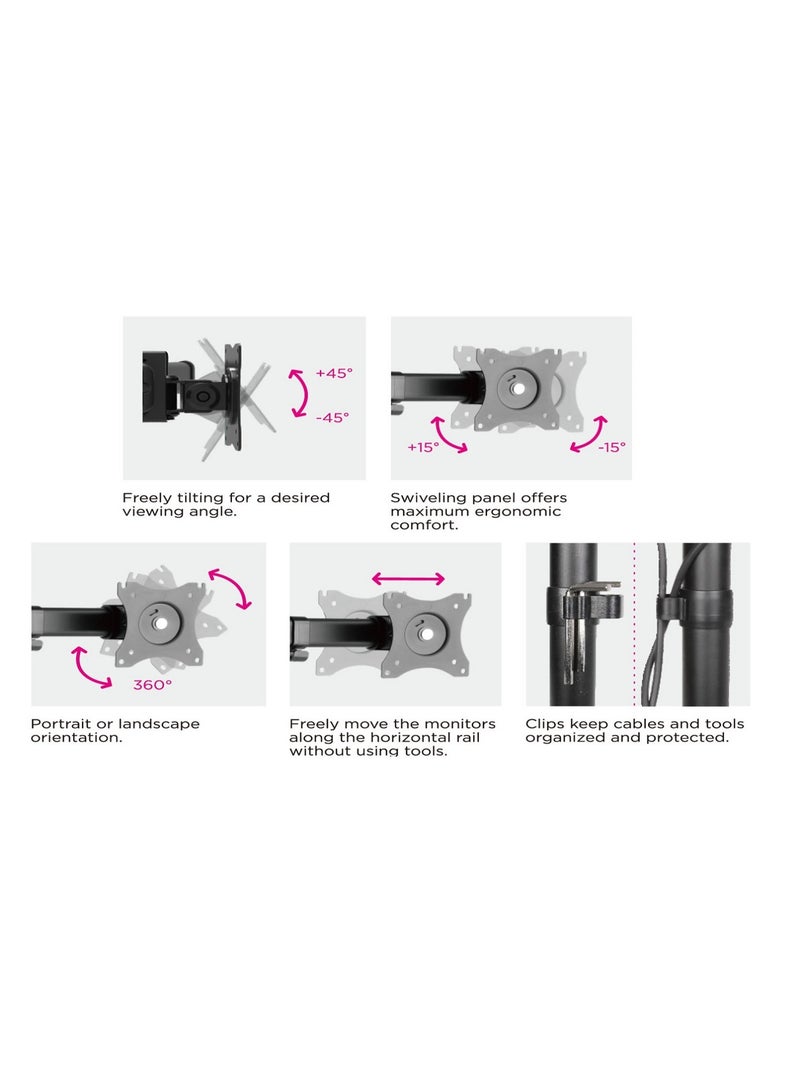 +45°

-45°

Freely tilting for a desired viewing angle.

+15°

-15°

Swiveling panel offers maximum ergonomic comfort.

360°

Portrait or landscape orientation.

Freely move the monitors along the horizontal rail without using tools.

Clips keep cables and tools organized and protected.