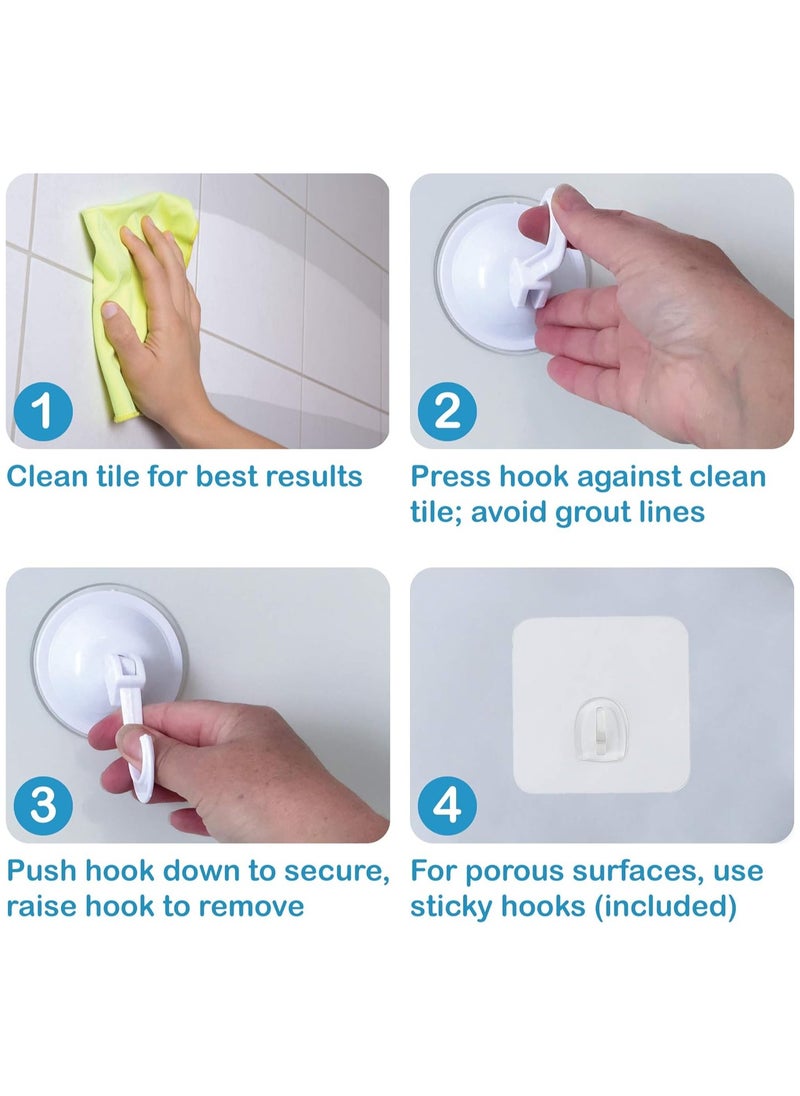 1

Clean tile for best results

2

Press hook against clean tile; avoid grout lines

3

Push hook down to secure, raise hook to remove

4

For porous surfaces, use sticky hooks (included)