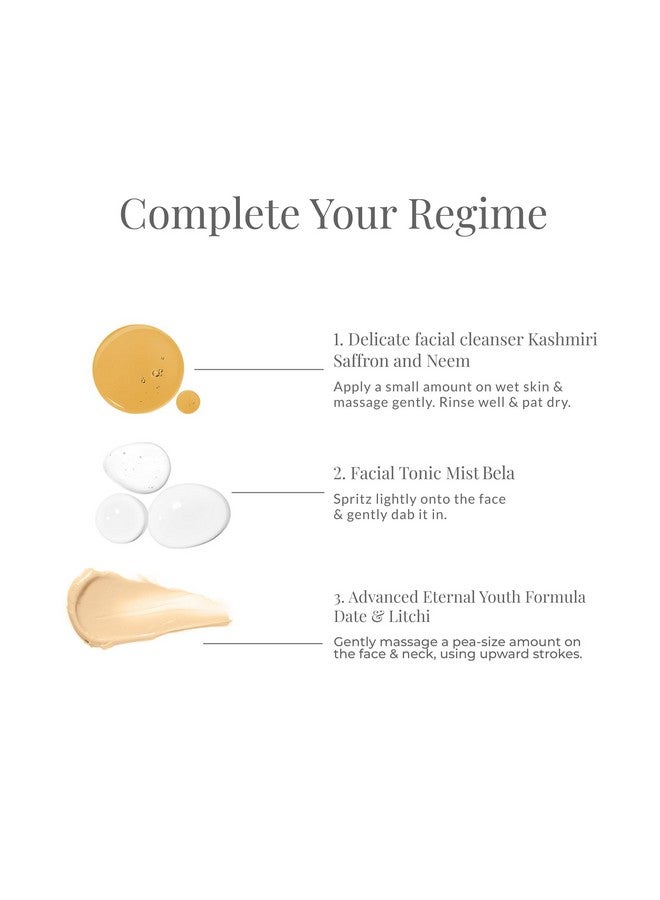 Complete Your Regime

1. Delicate facial cleanser Kashmiri Saffron and Neem

Apply a small amount on wet skin & massage gently. Rinse well & pat dry.

2. Facial Tonic Mist Bela

Spritz lightly onto the face & gently dab it in.

3. Advanced Eternal Youth Formula Date & Litchi

Gently massage a pea-size amount on the face & neck, using upward strokes.