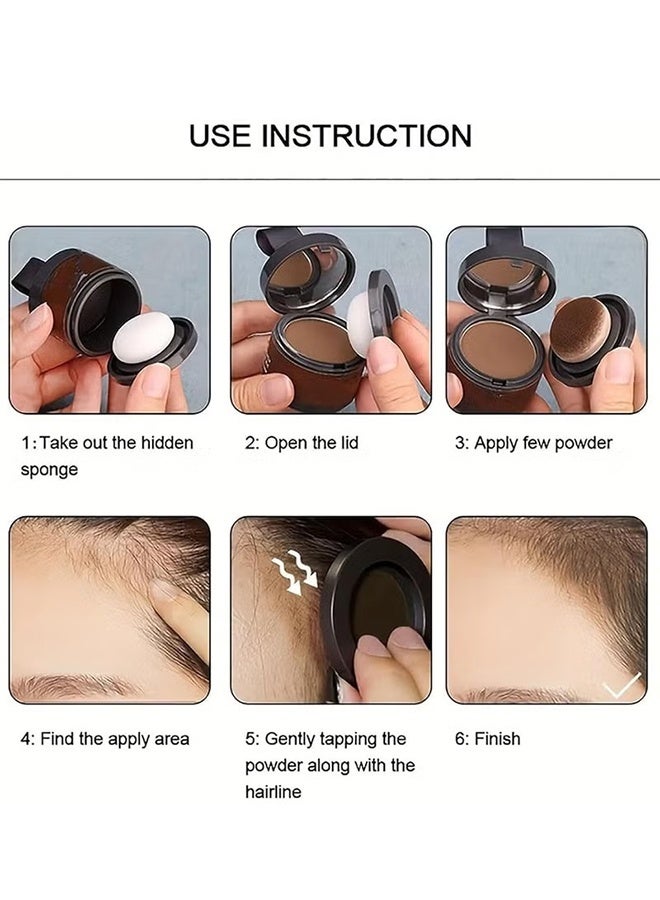 USE INSTRUCTION

1:Take out the hidden sponge

2: Open the lid

3: Apply few powder

4: Find the apply area

5: Gently tapping the powder along with the hairline

6: Finish