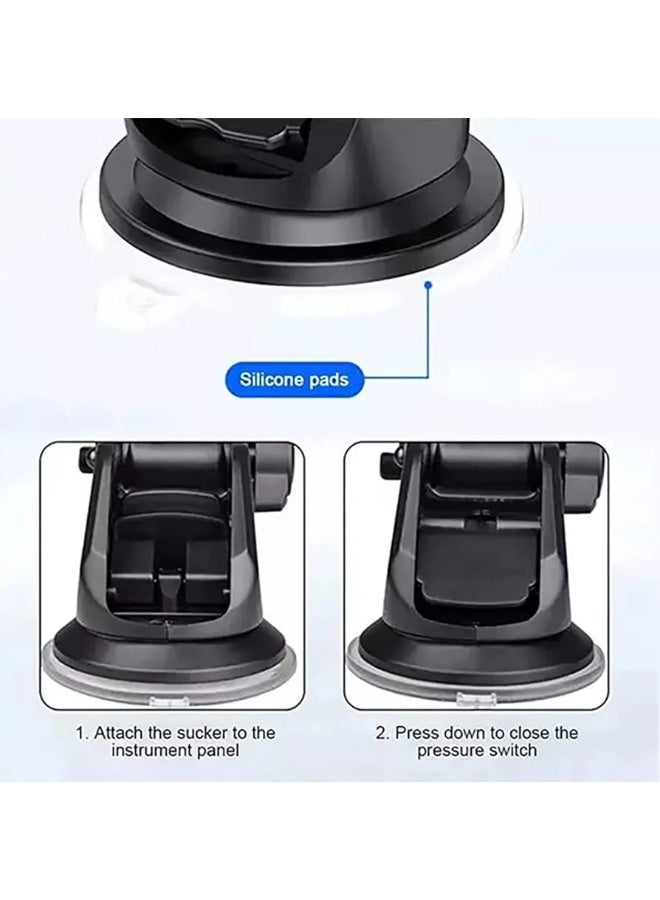 Silicone pads

1. Attach the sucker to the instrument panel

2. Press down to close the pressure switch