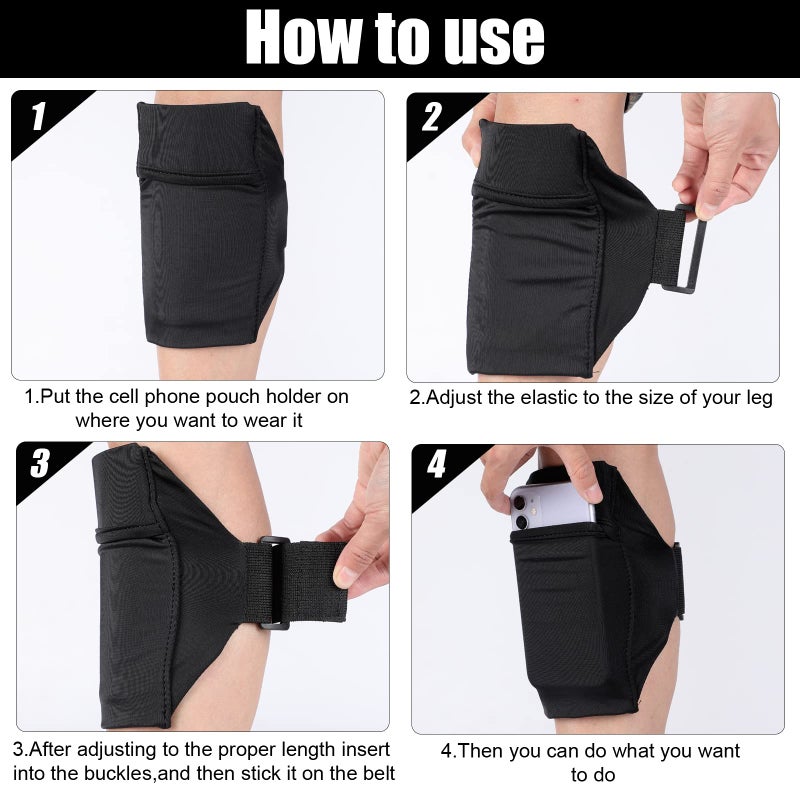 How to use

1

1.Put the cell phone pouch holder on where you want to wear it

2

2.Adjust the elastic to the size of your leg

3

3.After adjusting to the proper length insert into the buckles,and then stick it on the belt

4

4.Then you can do what you want to do