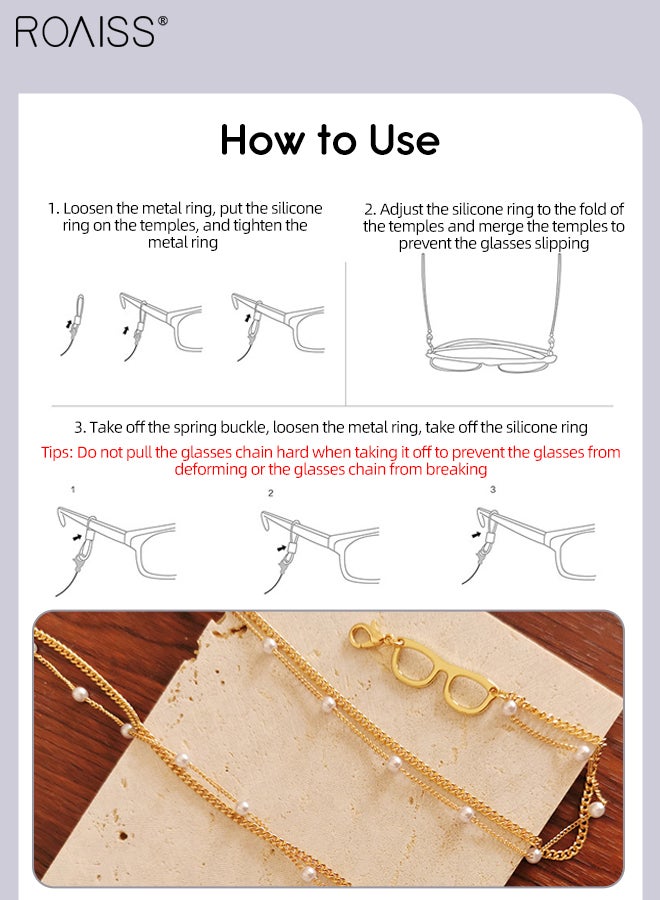 ROAISS®

How to Use

1. Loosen the metal ring, put the silicone ring on the temples, and tighten the metal ring

2. Adjust the silicone ring to the fold of the temples and merge the temples to prevent the glasses slipping

3. Take off the spring buckle, loosen the metal ring, take off the silicone ring

Tips: Do not pull the glasses chain hard when taking it off to prevent the glasses from deforming or the glasses chain from breaking

1

2

3