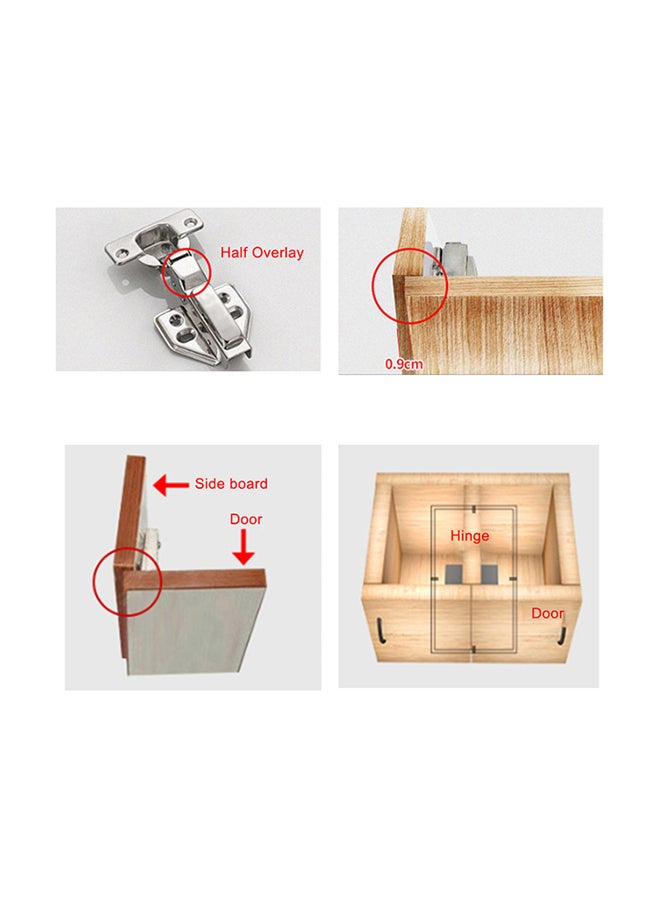 Half Overlay

0.9cm

Side board

Door

Hinge

Door