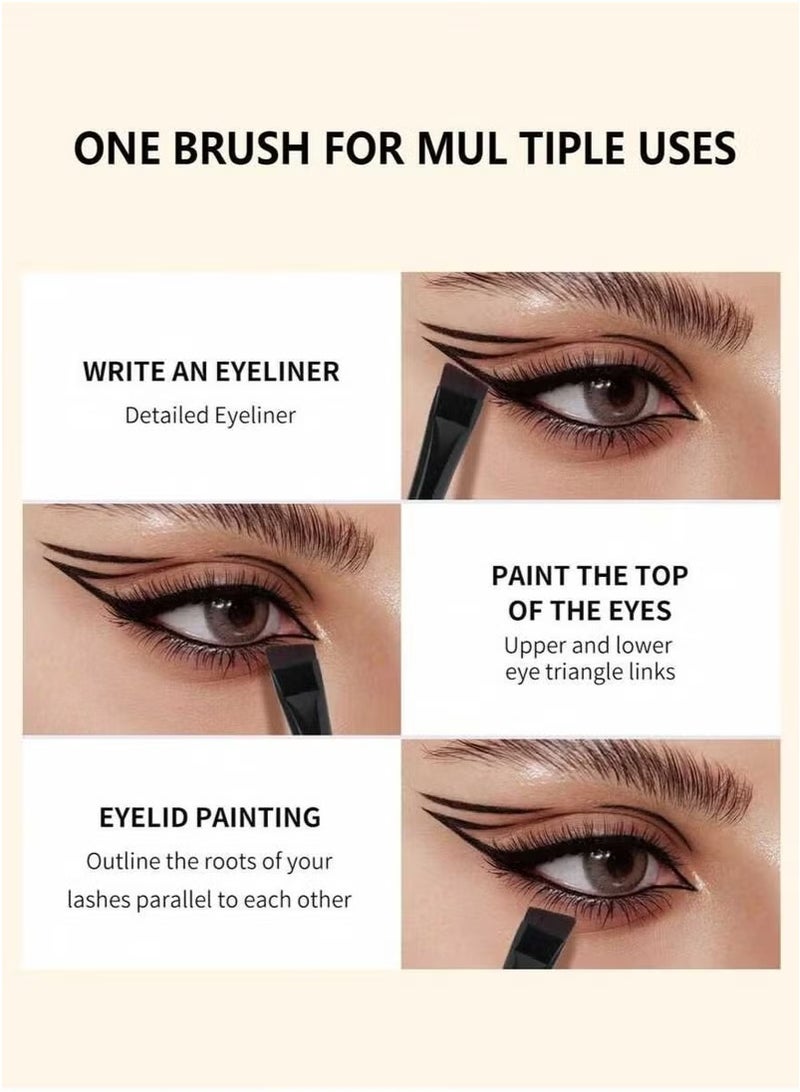 ONE BRUSH FOR MUL TIPLE USES

WRITE AN EYELINER
Detailed Eyeliner

PAINT THE TOP OF THE EYES
Upper and lower eye triangle links

EYELID PAINTING
Outline the roots of your lashes parallel to each other