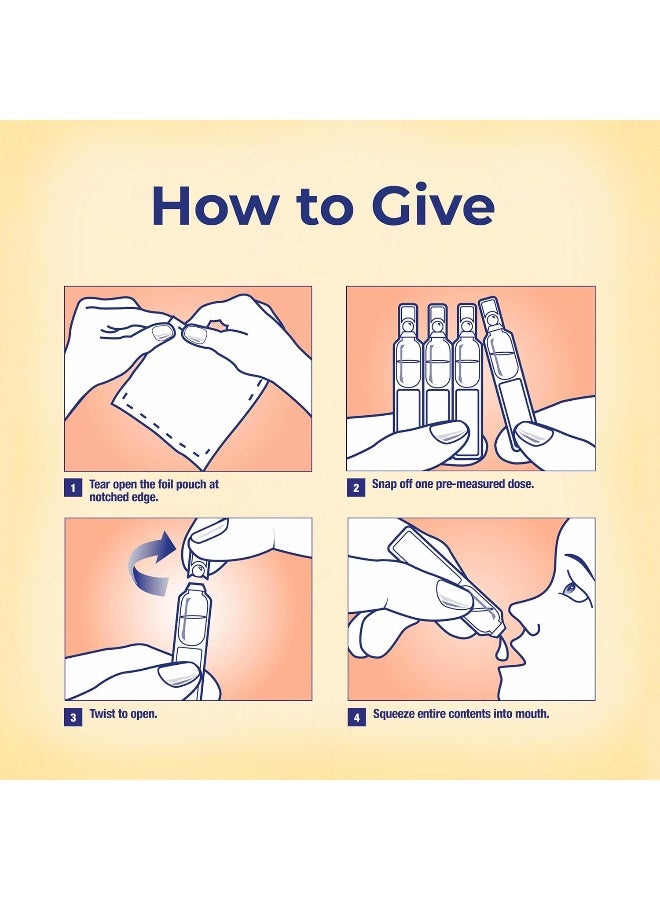 How to Give

1 Tear open the foil pouch at notched edge.

2 Snap off one pre-measured dose.

3 Twist to open.

4 Squeeze entire contents into mouth.