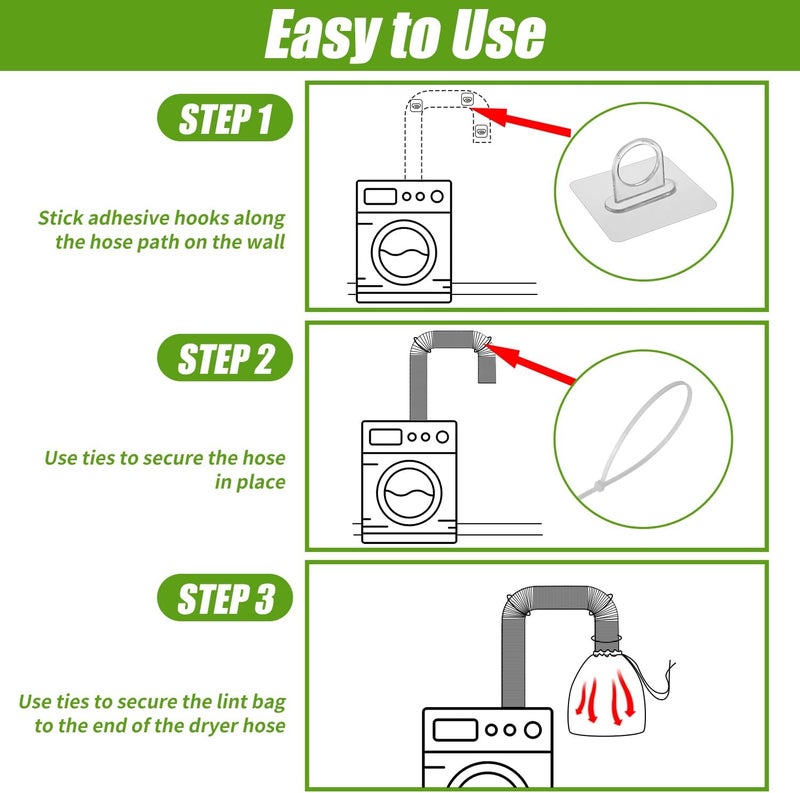 Easy to Use

STEP 1

Stick adhesive hooks along the hose path on the wall

STEP 2

Use ties to secure the hose in place

STEP 3

Use ties to secure the lint bag to the end of the dryer hose