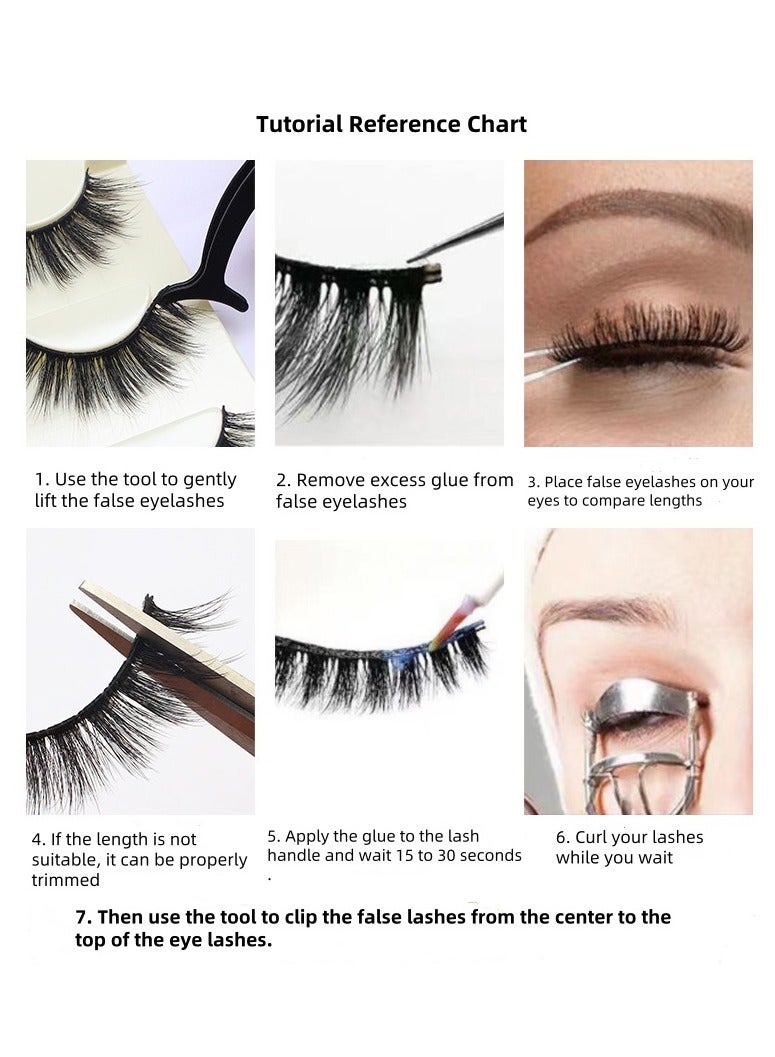 Tutorial Reference Chart

1. Use the tool to gently lift the false eyelashes

2. Remove excess glue from false eyelashes

3. Place false eyelashes on your eyes to compare lengths

4. If the length is not suitable, it can be properly trimmed

5. Apply the glue to the lash handle and wait 15 to 30 seconds .

6. Curl your lashes while you wait

7. Then use the tool to clip the false lashes from the center to the top of the eye lashes.