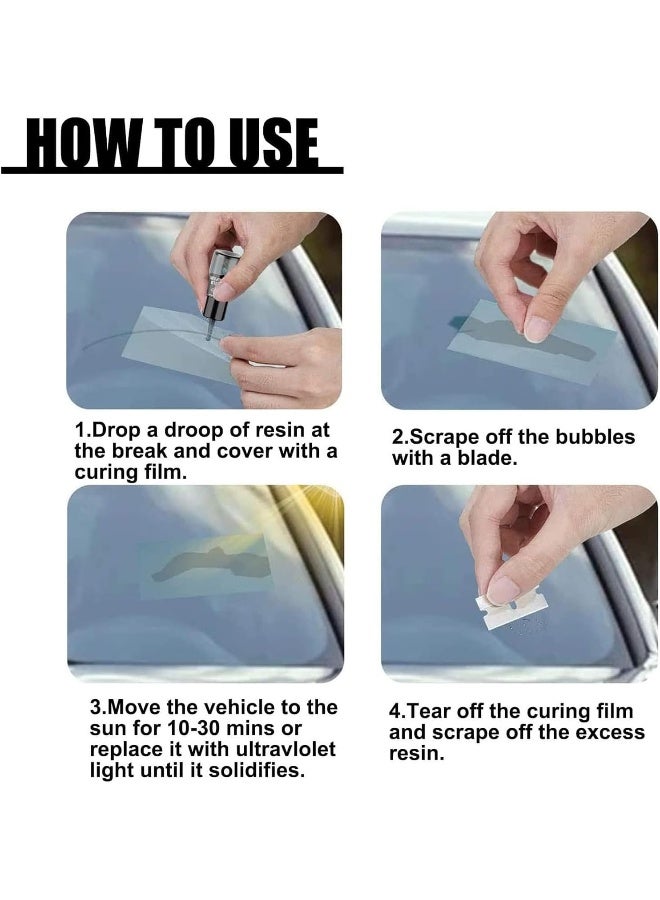 HOW TO USE

1.Drop a droop of resin at the break and cover with a curing film.

2.Scrape off the bubbles with a blade.

3.Move the vehicle to the sun for 10-30 mins or replace it with ultravlolet light until it solidifies.

4.Tear off the curing film and scrape off the excess resin.