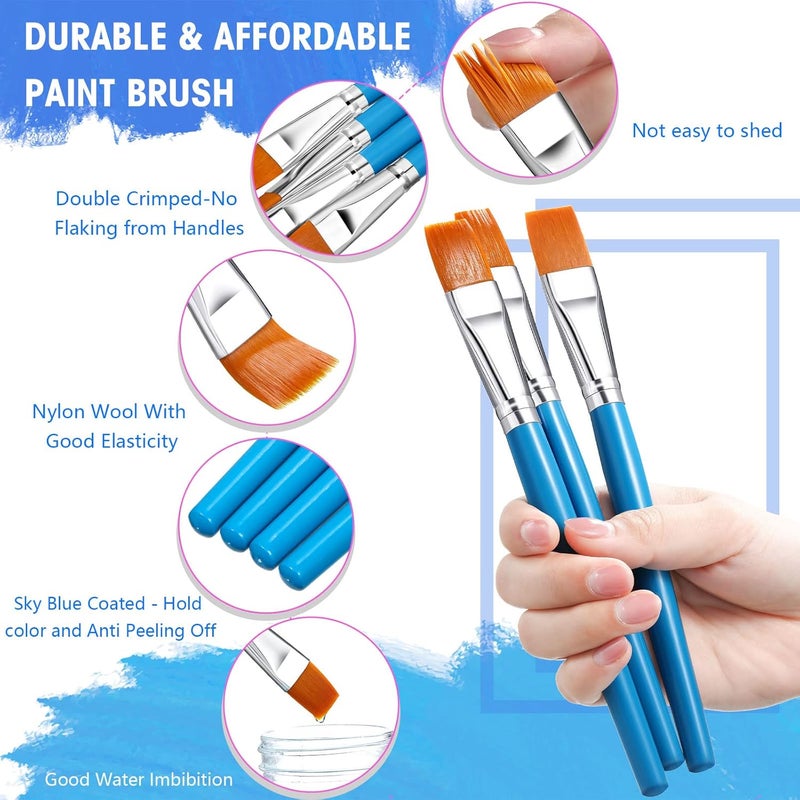 DURABLE & AFFORDABLE PAINT BRUSH

Not easy to shed

Double Crimped-No Flaking from Handles

Nylon Wool With Good Elasticity

Sky Blue Coated - Hold color and Anti Peeling Off

Good Water Imbibition