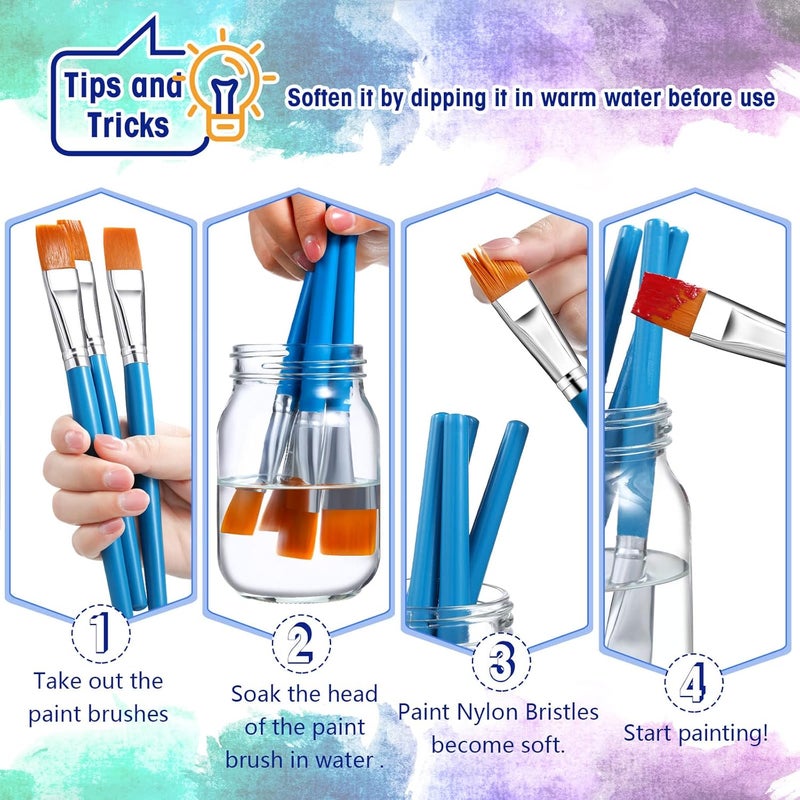 Tips and Tricks

Soften it by dipping it in warm water before use

1
Take out the paint brushes

2
Soak the head of the paint brush in water .

3
Paint Nylon Bristles become soft.

4
Start painting!