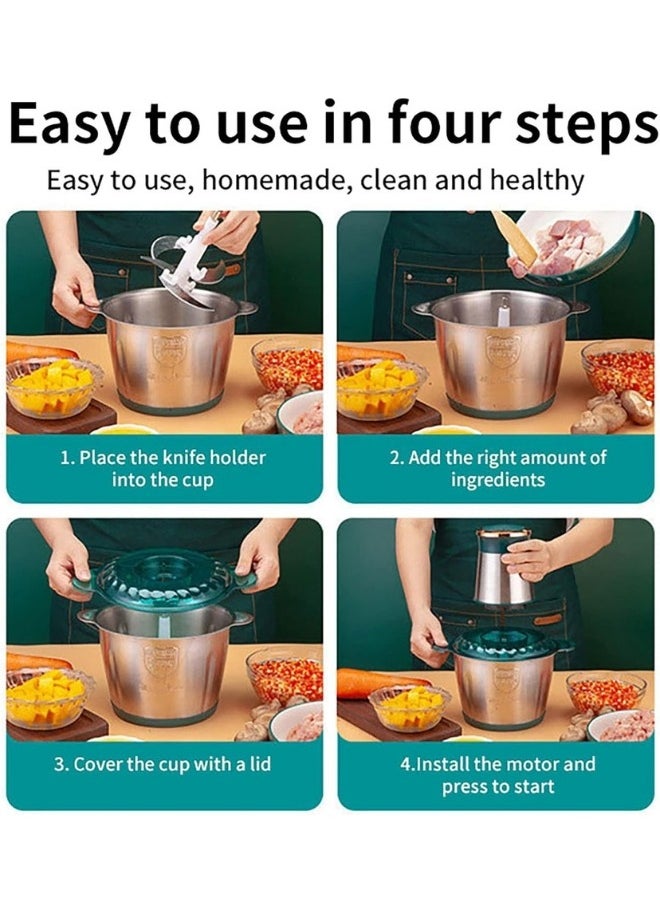 Easy to use in four steps

Easy to use, homemade, clean and healthy

1. Place the knife holder into the cup

2. Add the right amount of ingredients

3. Cover the cup with a lid

4.Install the motor and press to start