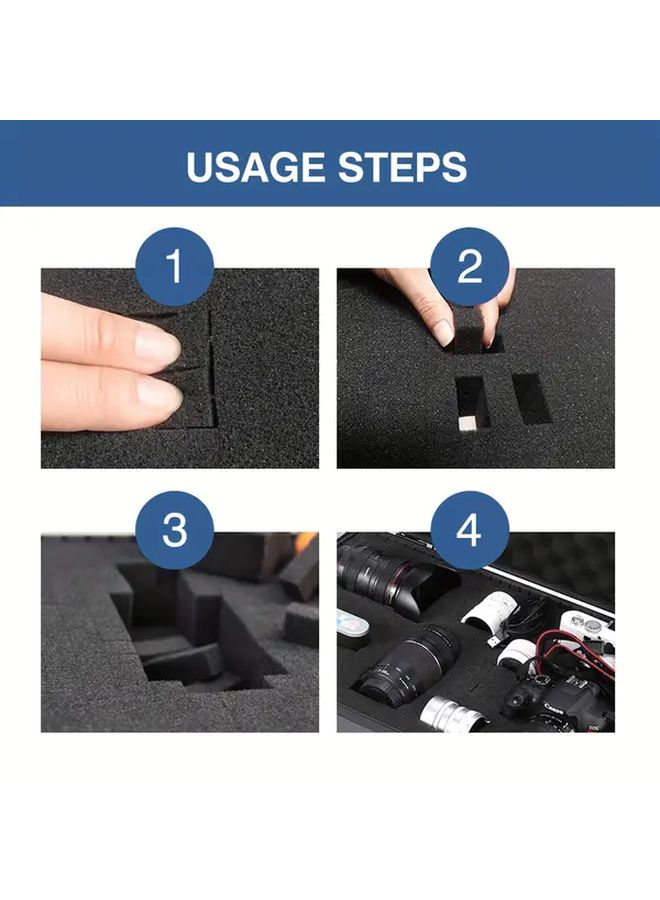 USAGE STEPS

1

2

3

4

Canon