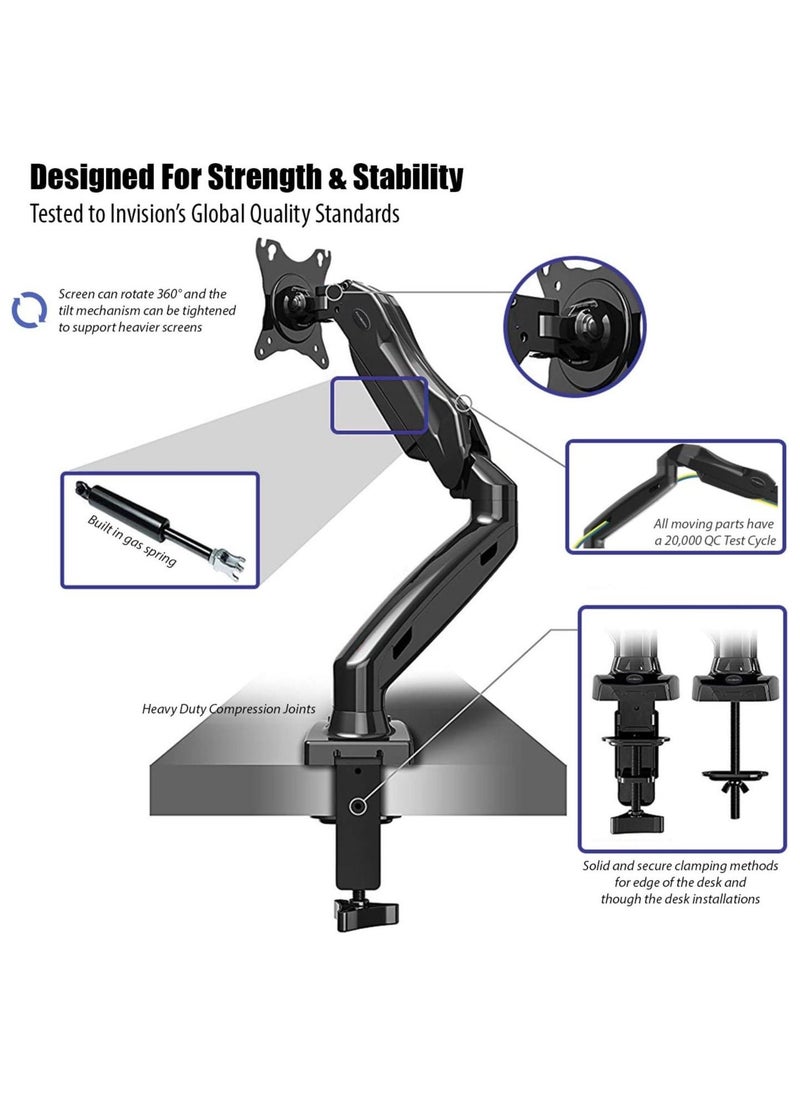 Designed For Strength & Stability
Tested to Invision's Global Quality Standards

Screen can rotate 360° and the tilt mechanism can be tightened to support heavier screens

Built in gas spring

All moving parts have a 20,000 QC Test Cycle

Heavy Duty Compression Joints

Solid and secure clamping methods for edge of the desk and though the desk installations