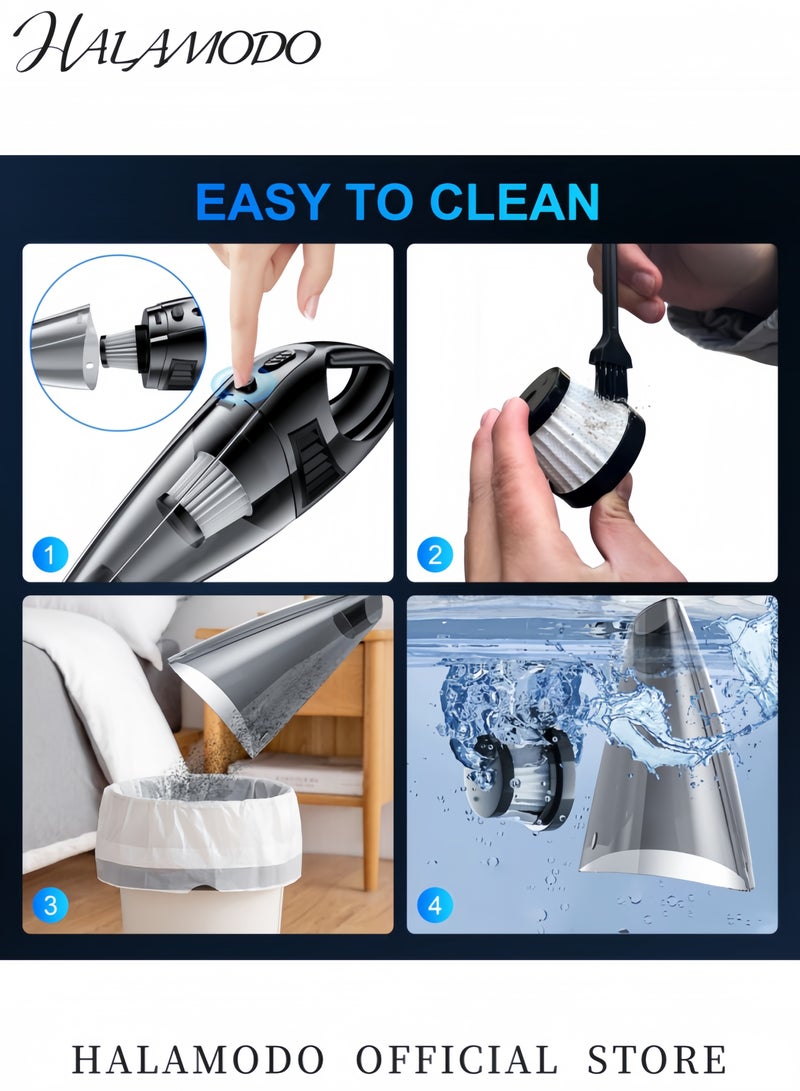 HALAMODO

EASY TO CLEAN

1

2

3

4

HALAMODO OFFICIAL STORE