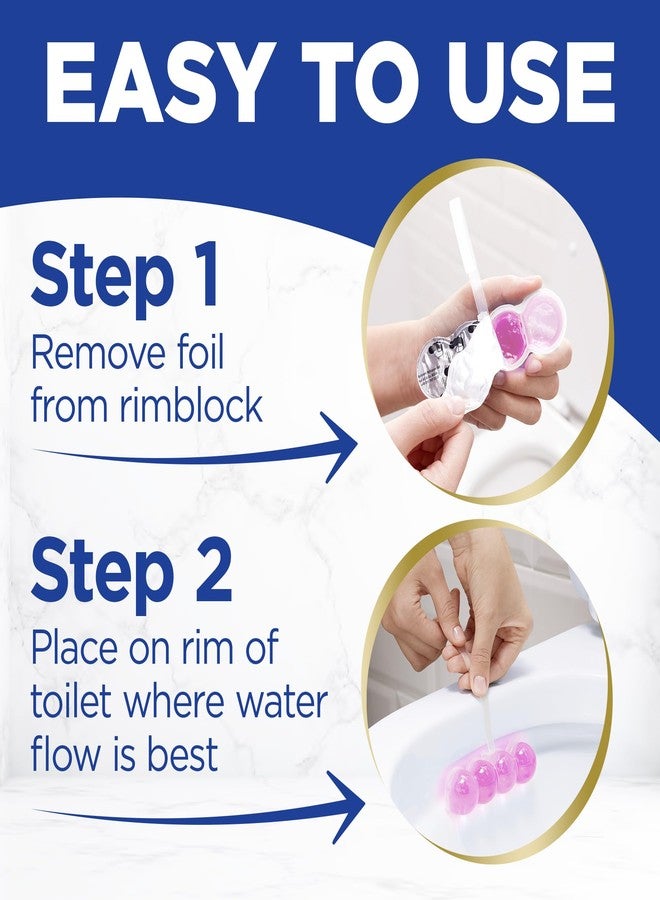 EASY TO USE

Step 1
Remove foil from rimblock

Step 2
Place on rim of toilet where water flow is best