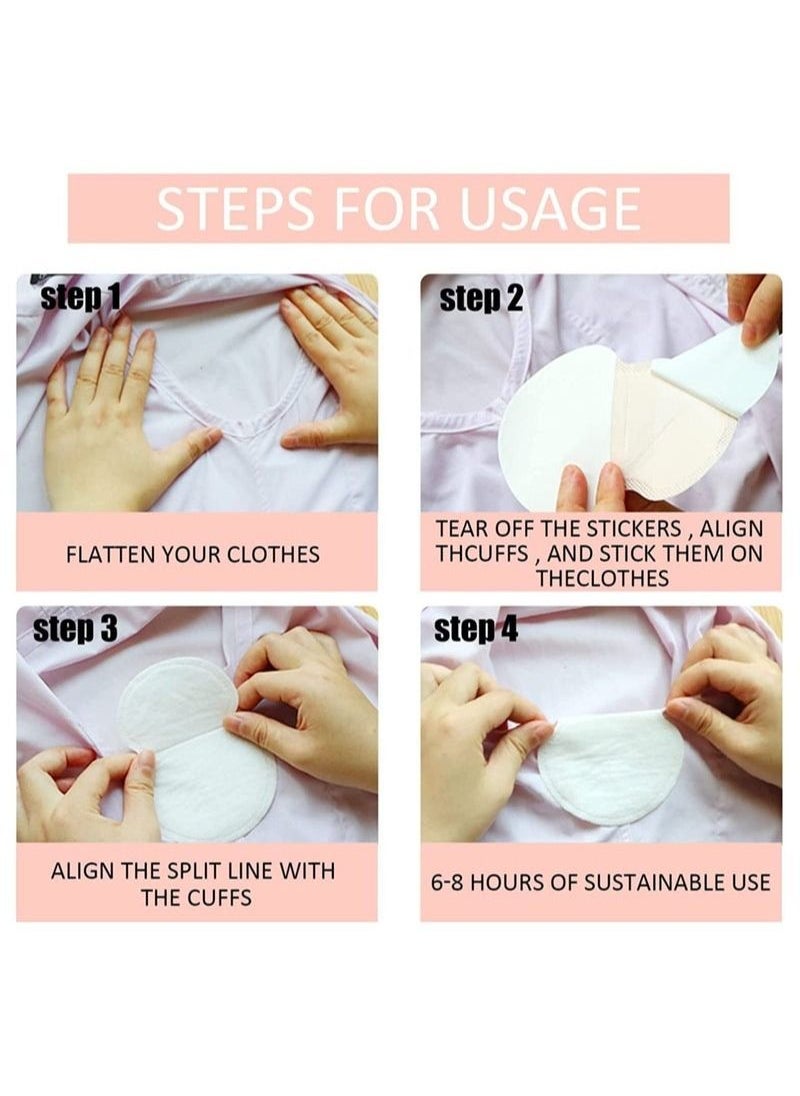 STEPS FOR USAGE

step 1

FLATTEN YOUR CLOTHES

step 2

TEAR OFF THE STICKERS , ALIGN THCUFFS , AND STICK THEM ON THECLOTHES

step 3

ALIGN THE SPLIT LINE WITH THE CUFFS

step 4

6-8 HOURS OF SUSTAINABLE USE