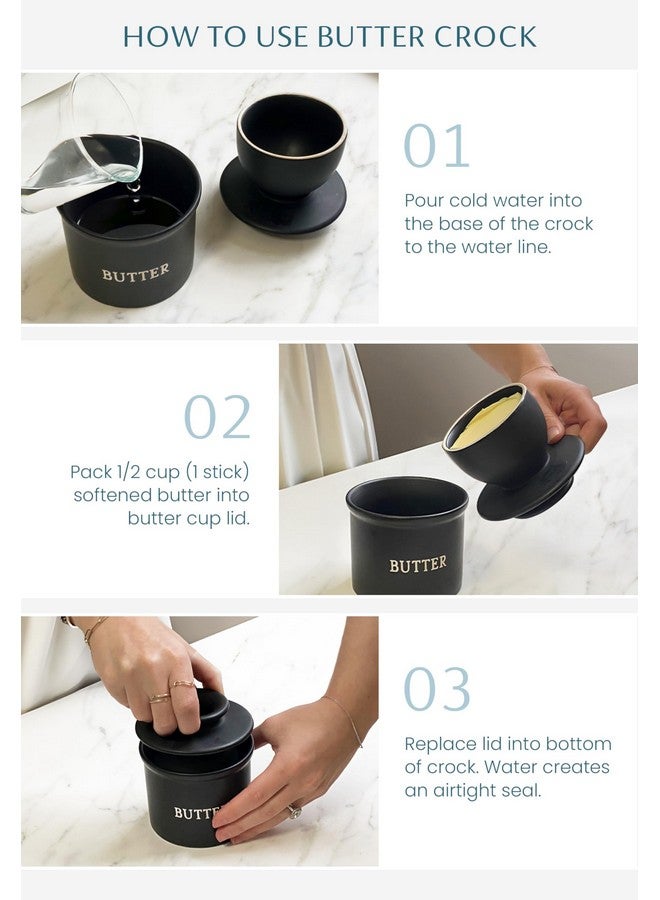 HOW TO USE BUTTER CROCK

BUTTER

01

Pour cold water into the base of the crock to the water line.

02

Pack 1/2 cup (1 stick) softened butter into butter cup lid.

BUTTER

BUTT

03

Replace lid into bottom of crock. Water creates an airtight seal.