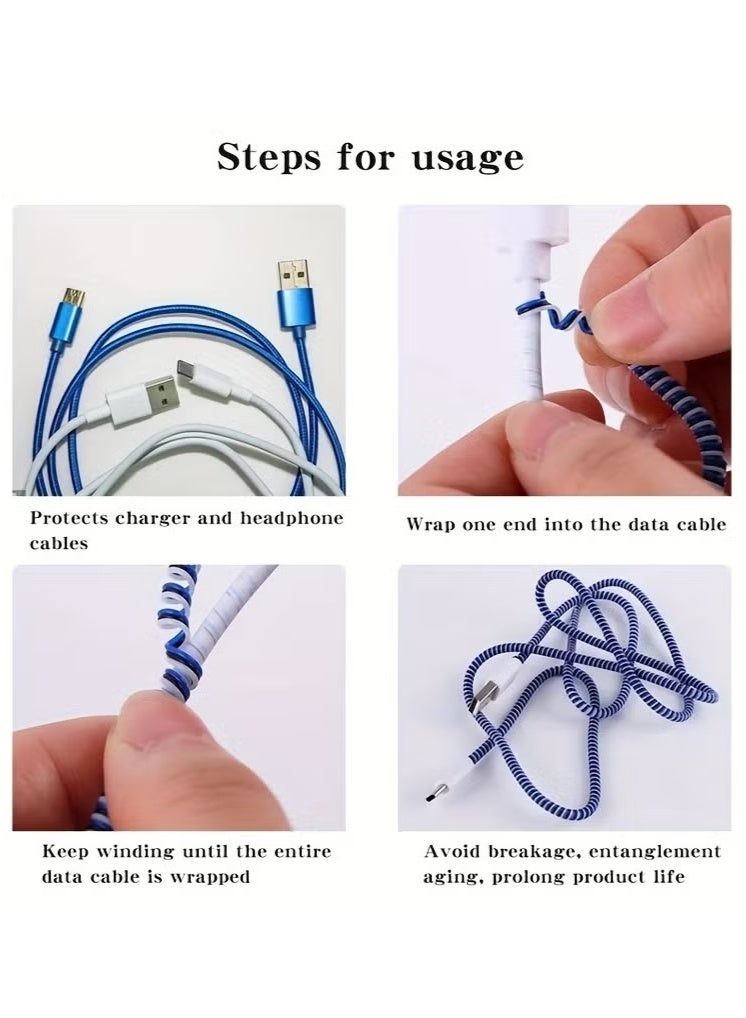 Steps for usage

Protects charger and headphone cables

Wrap one end into the data cable

Keep winding until the entire data cable is wrapped

Avoid breakage, entanglement aging, prolong product life