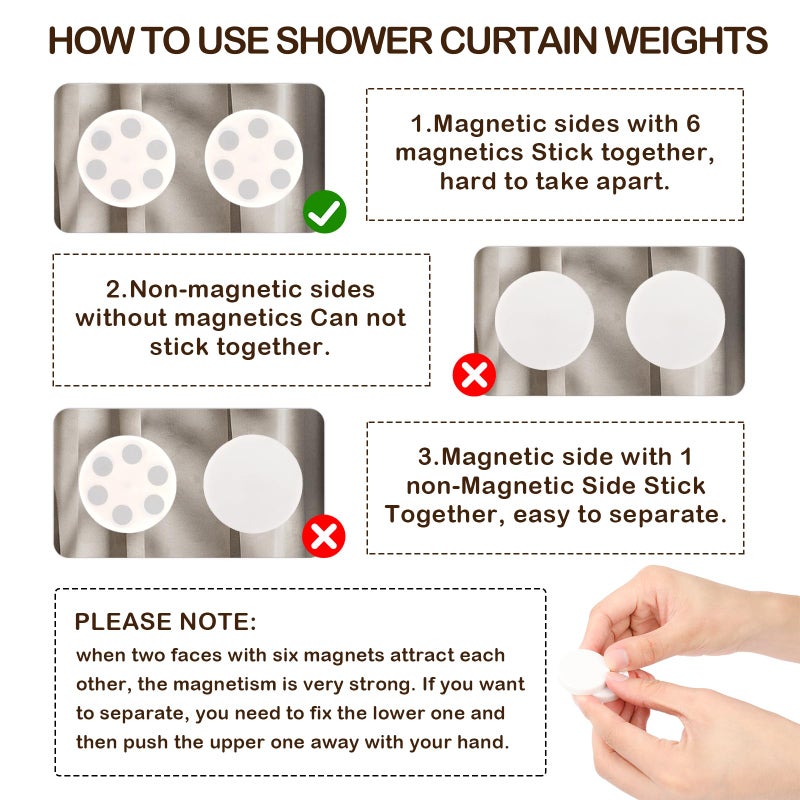 HOW TO USE SHOWER CURTAIN WEIGHTS

1.Magnetic sides with 6 magnetics Stick together, hard to take apart.

2.Non-magnetic sides without magnetics Can not stick together.

3.Magnetic side with 1 non-Magnetic Side Stick Together, easy to separate.

PLEASE NOTE:

when two faces with six magnets attract each other, the magnetism is very strong. If you want to separate, you need to fix the lower one and then push the upper one away with your hand.