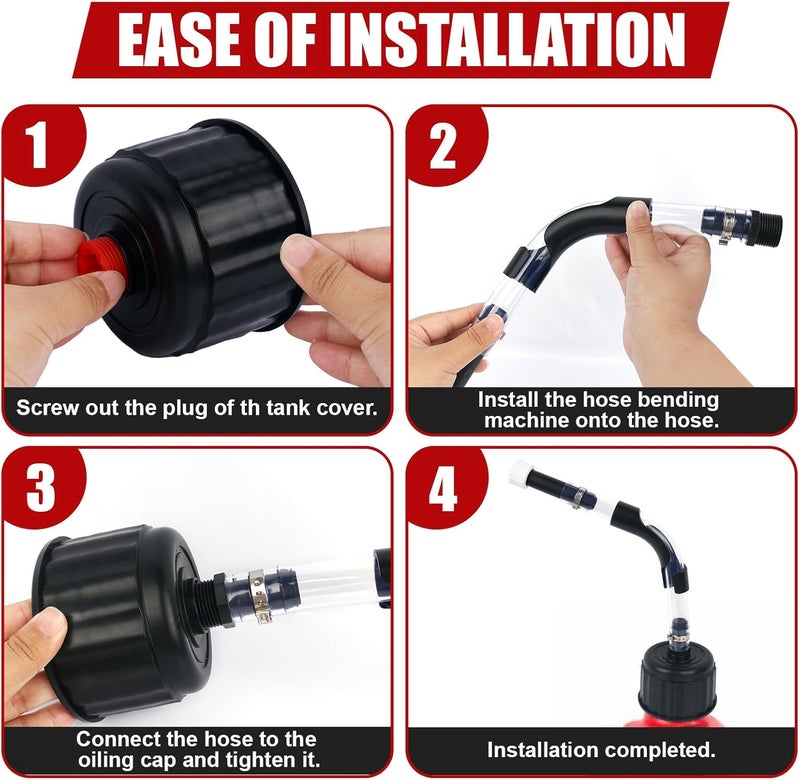 EASE OF INSTALLATION

1

Screw out the plug of th tank cover.

2

Install the hose bending machine onto the hose.

3

Connect the hose to the oiling cap and tighten it.

4

Installation completed.