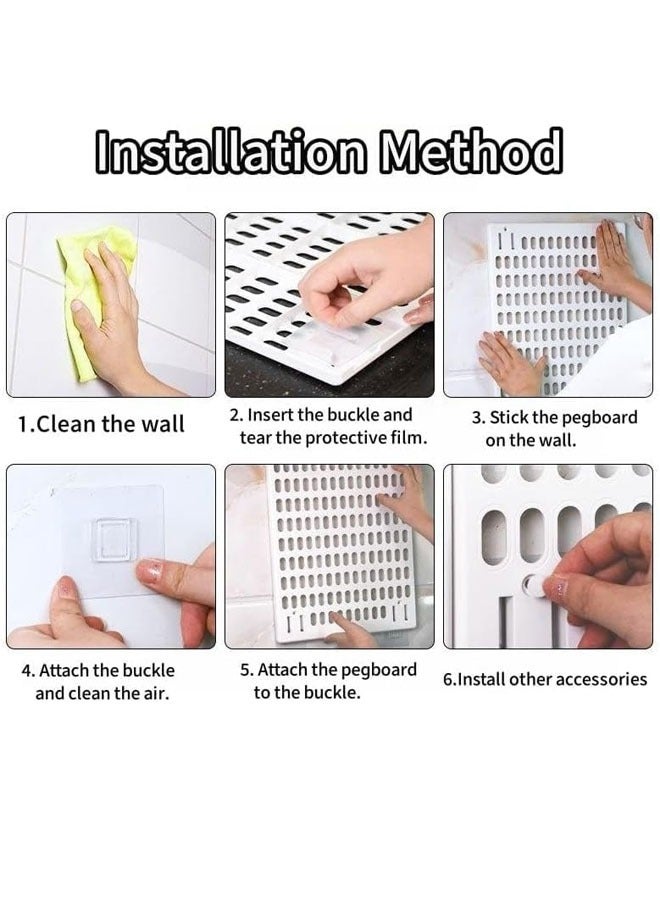 Installation Method

1.Clean the wall

2. Insert the buckle and tear the protective film.

3. Stick the pegboard on the wall.

4. Attach the buckle and clean the air.

5. Attach the pegboard to the buckle.

6.Install other accessories