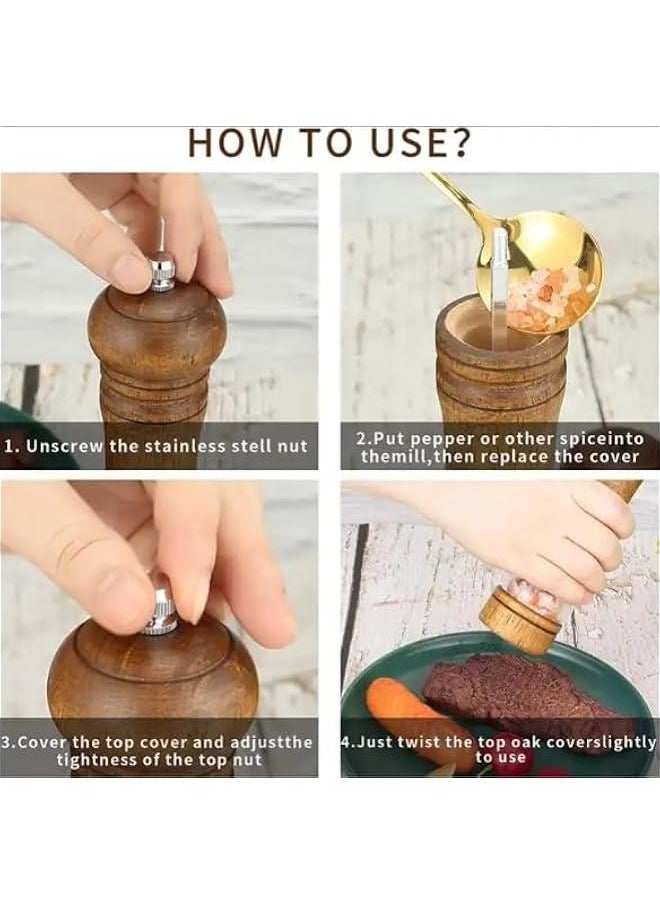 HOW TO USE?

1. Unscrew the stainless stell nut

2.Put pepper or other spiceinto themill,then replace the cover

3.Cover the top cover and adjustthe tightness of the top nut

4.Just twist the top oak coverslightly to use