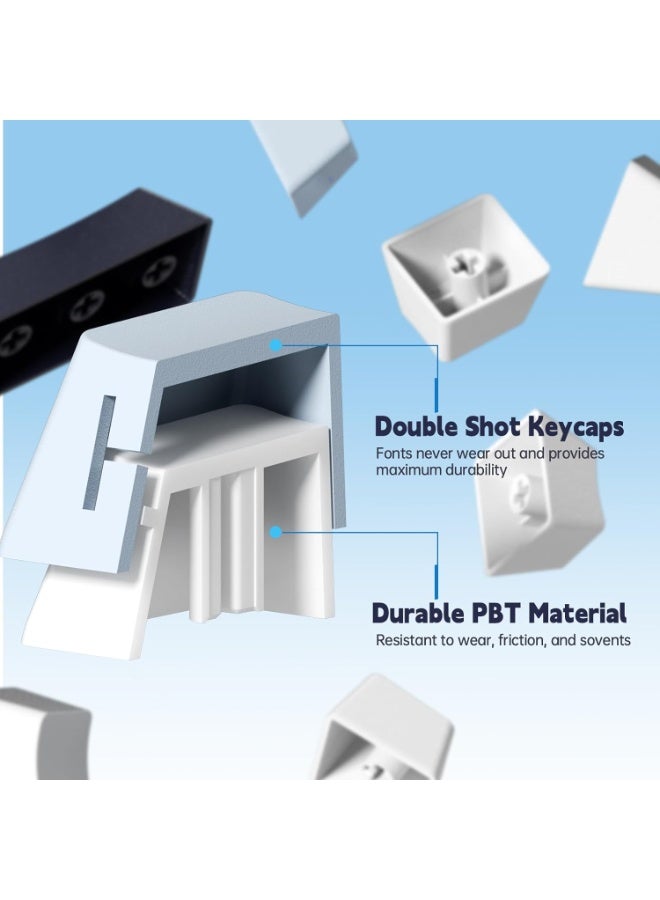 Double Shot Keycaps
Fonts never wear out and provides maximum durability

Durable PBT Material
Resistant to wear, friction, and sovents