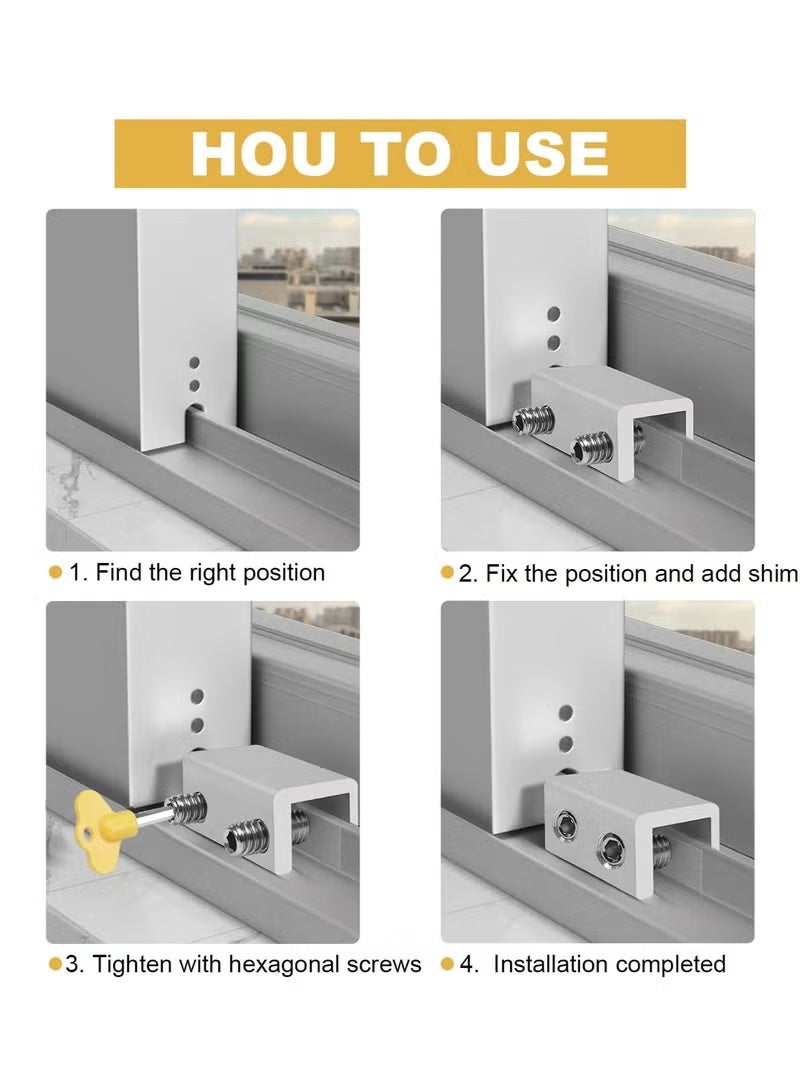 HOU TO USE

1. Find the right position

2. Fix the position and add shim

3. Tighten with hexagonal screws

4. Installation completed