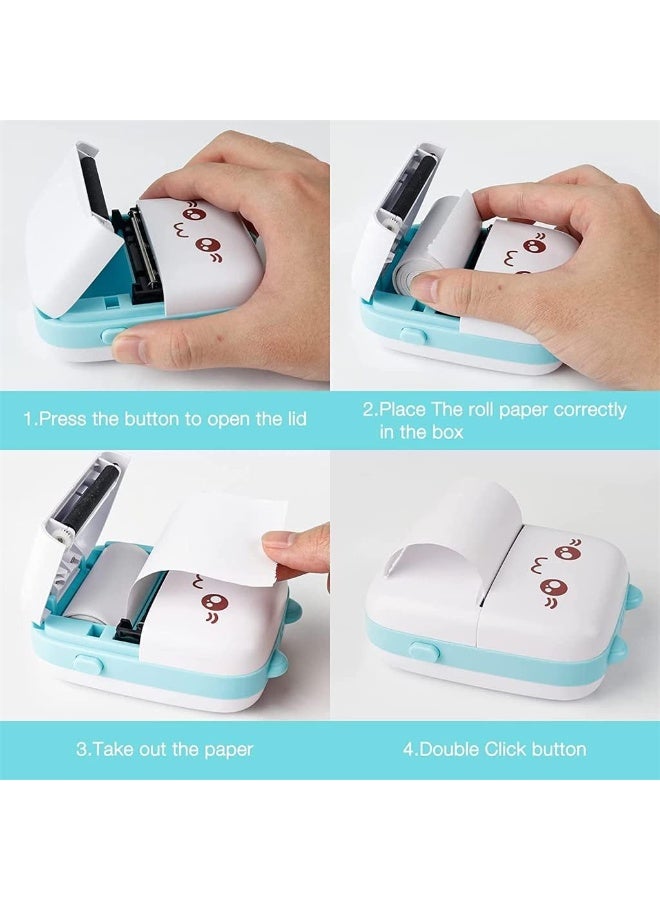 1.Press the button to open the lid

2.Place The roll paper correctly in the box

3.Take out the paper

4.Double Click button