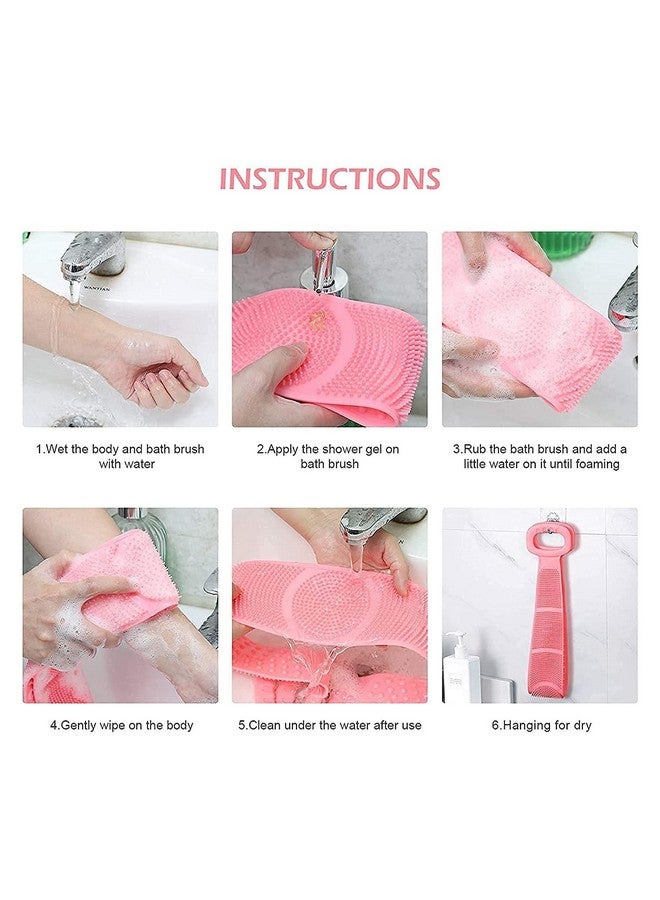 INSTRUCTIONS

WANTIAN

1.Wet the body and bath brush with water

2.Apply the shower gel on bath brush

3.Rub the bath brush and add a little water on it until foaming

4.Gently wipe on the body

5.Clean under the water after use

6.Hanging for dry