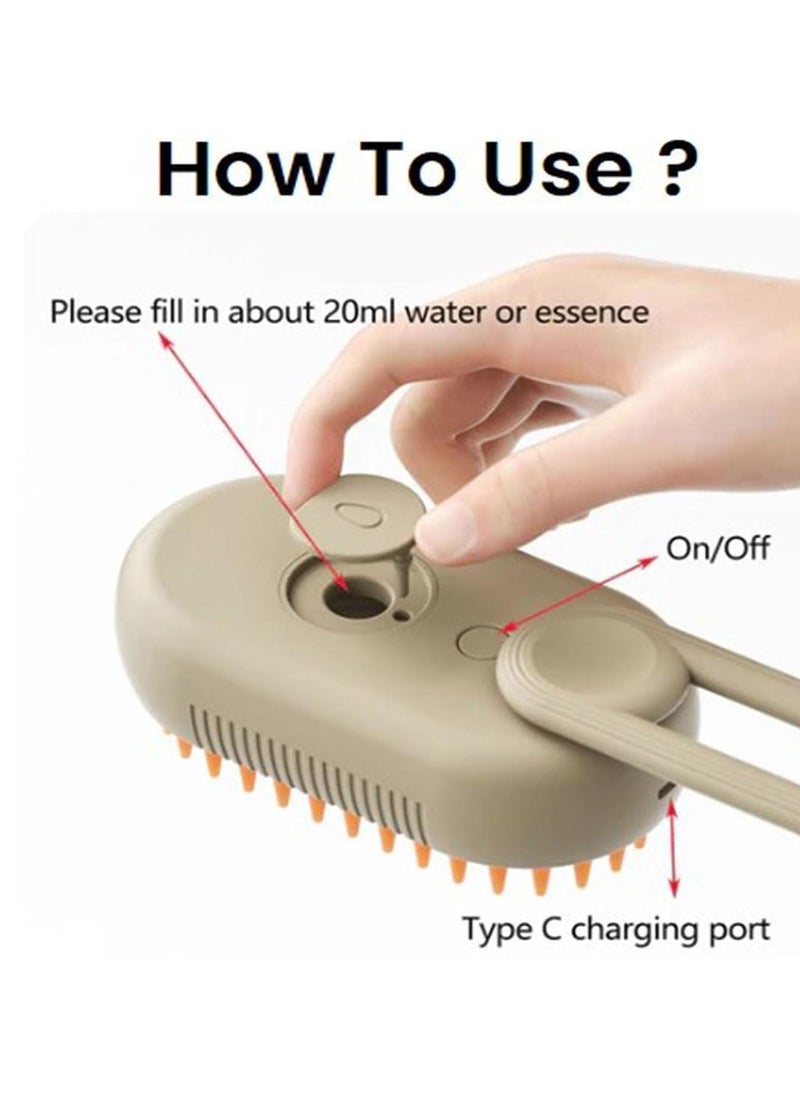 How To Use ?

Please fill in about 20ml water or essence

On/Off

Type C charging port