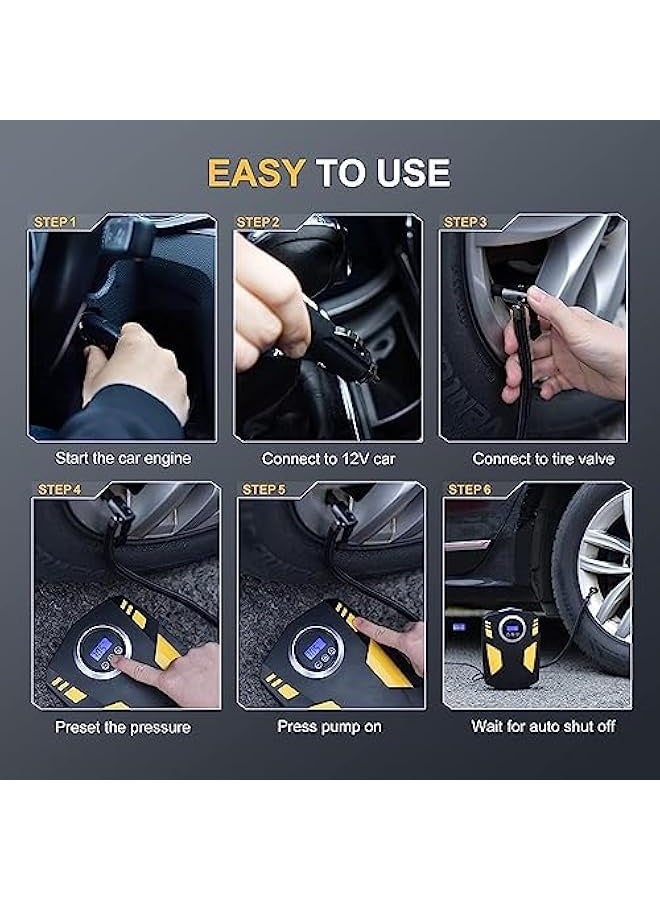 EASY TO USE

STEP 1
Start the car engine

STEP 2
Connect to 12V car

STEP 3
Connect to tire valve

STEP 4
Preset the pressure

STEP 5
Press pump on

STEP 6
Wait for auto shut off