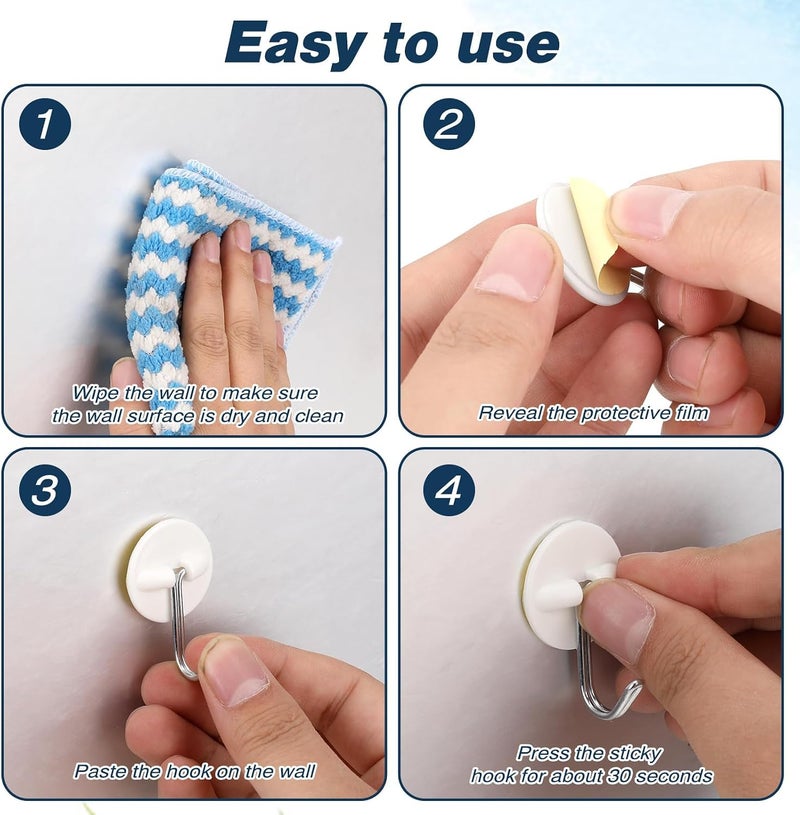 Easy to use

1

Wipe the wall to make sure the wall surface is dry and clean

2

Reveal the protective film

3

Paste the hook on the wall

4

Press the sticky hook for about 30 seconds