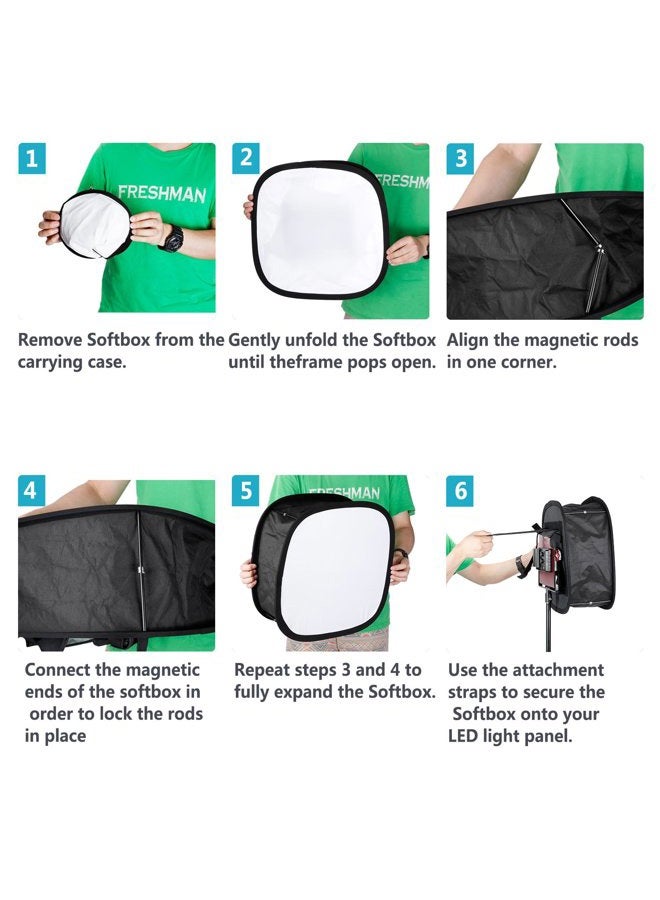 1

FRESHMAN

Remove Softbox from the carrying case.

2

FRESHM

Gently unfold the Softbox until theframe pops open.

3

Align the magnetic rods in one corner.

4

Connect the magnetic ends of the softbox in order to lock the rods in place

5

FRESHMAN

Repeat steps 3 and 4 to fully expand the Softbox.

6

Use the attachment straps to secure the Softbox onto your LED light panel.