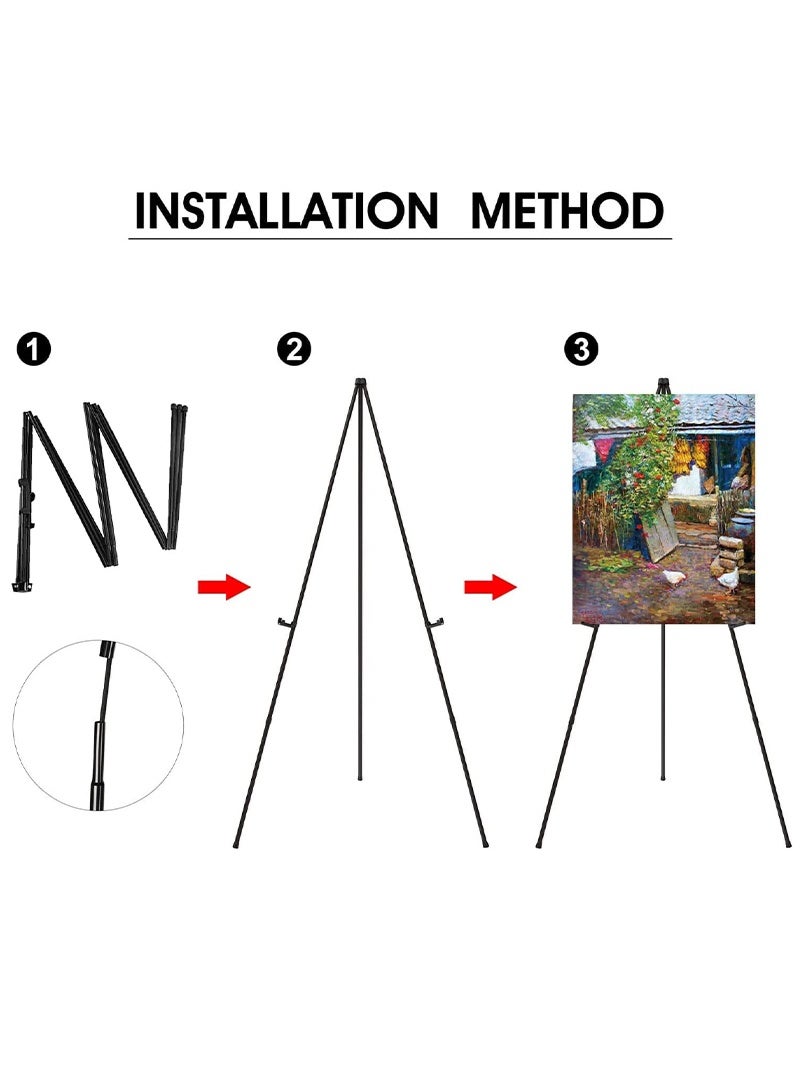 INSTALLATION METHOD

1

2

3