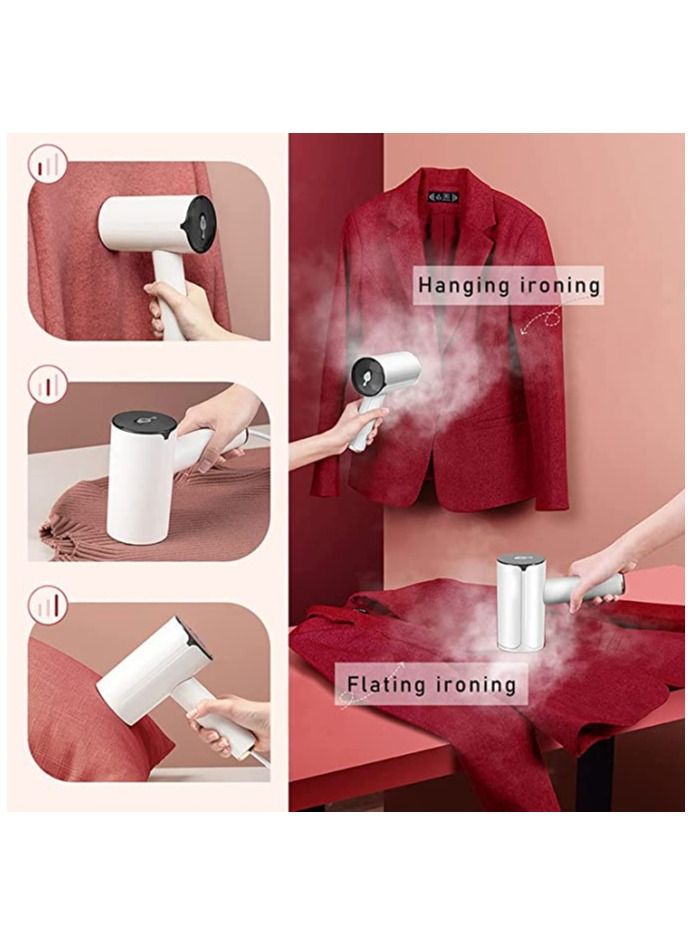 Hanging ironing

Flating ironing