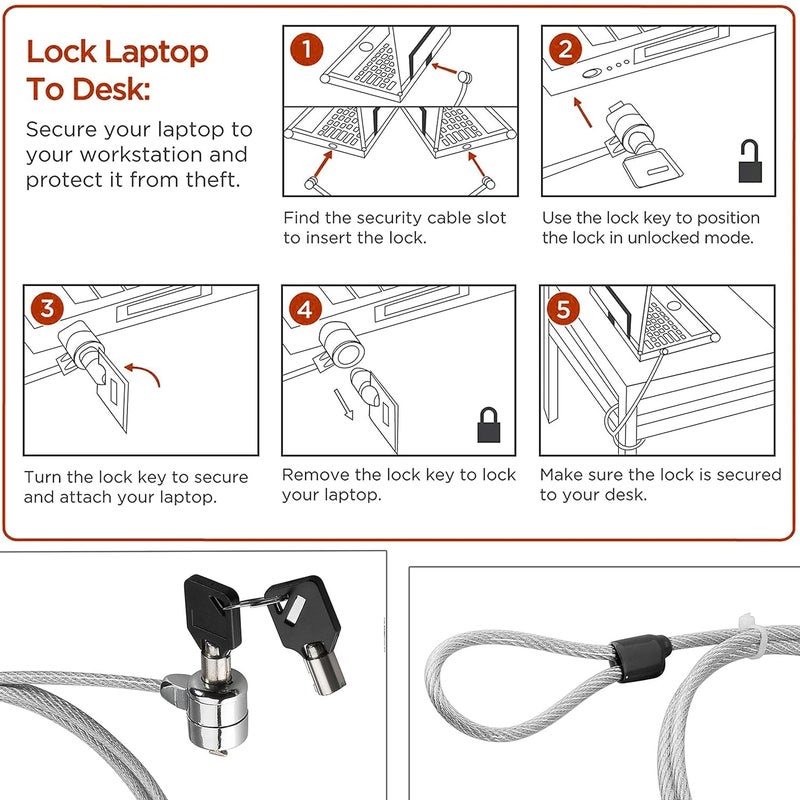 Lock Laptop To Desk:

Secure your laptop to your workstation and protect it from theft.

1

Find the security cable slot to insert the lock.

2

Use the lock key to position the lock in unlocked mode.

3

Turn the lock key to secure and attach your laptop.

4

Remove the lock key to lock your laptop.

5

Make sure the lock is secured to your desk.