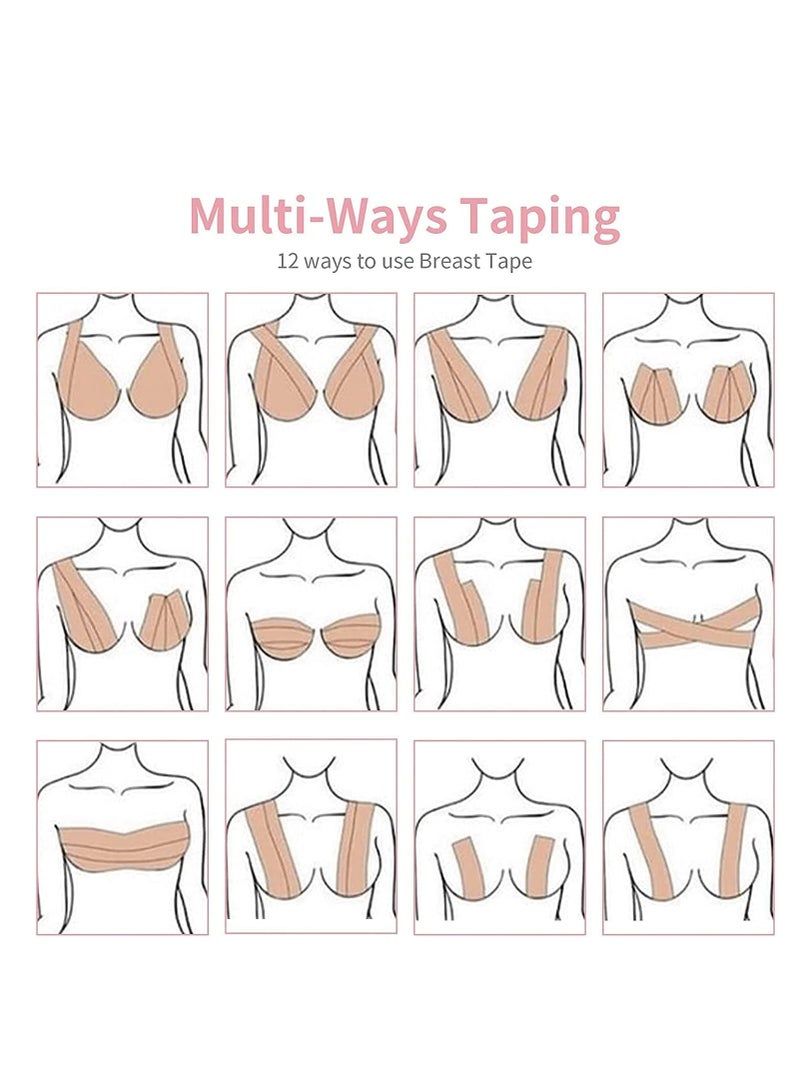 Multi-Ways Taping
12 ways to use Breast Tape