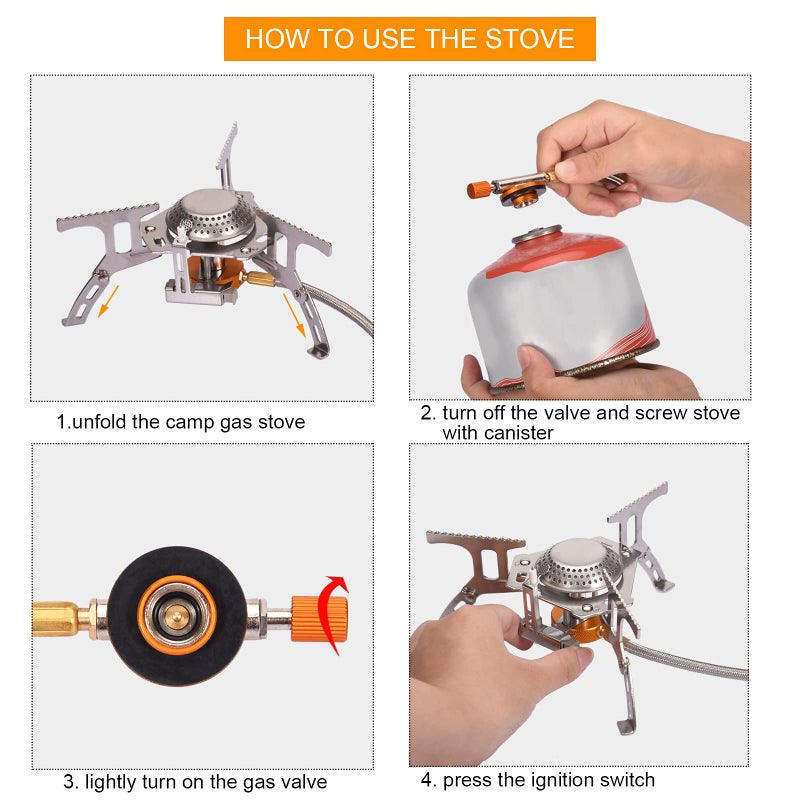 HOW TO USE THE STOVE

1.unfold the camp gas stove

2. turn off the valve and screw stove with canister

3. lightly turn on the gas valve

4. press the ignition switch