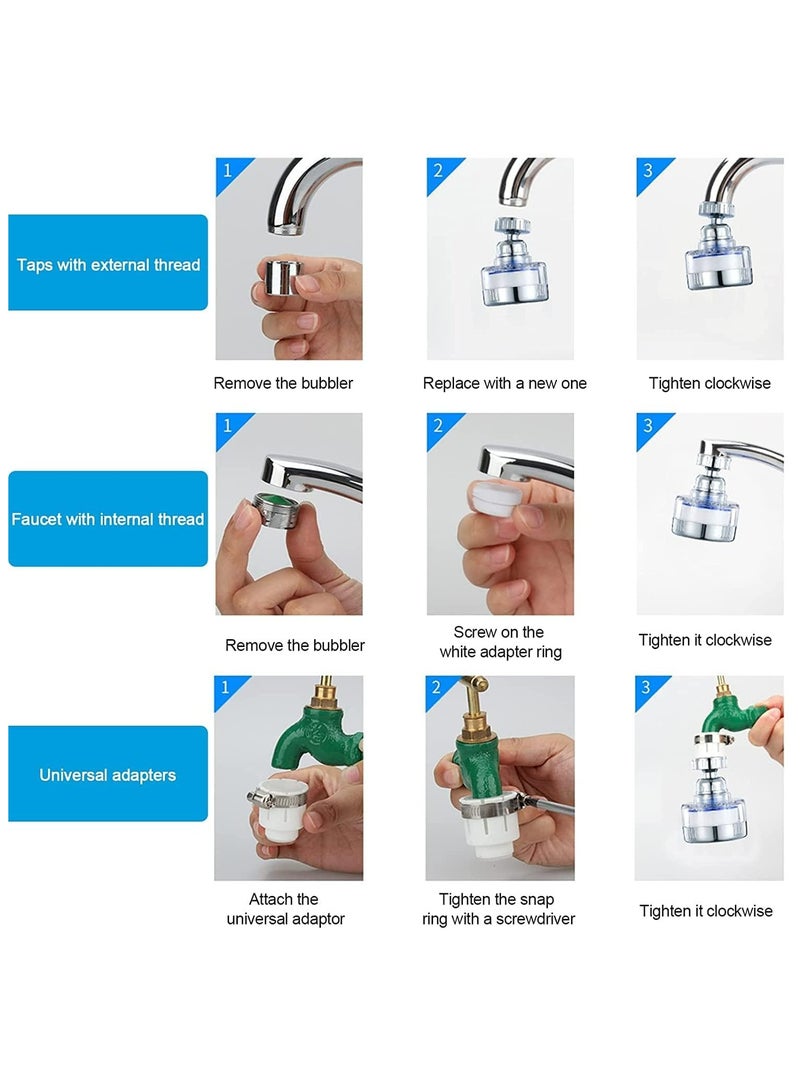 Taps with external thread

1

Remove the bubbler

2

Replace with a new one

3

Tighten clockwise

Faucet with internal thread

1

Remove the bubbler

2

Screw on the white adapter ring

3

Tighten it clockwise

Universal adapters

1

Attach the universal adaptor

2

Tighten the snap ring with a screwdriver

3

Tighten it clockwise