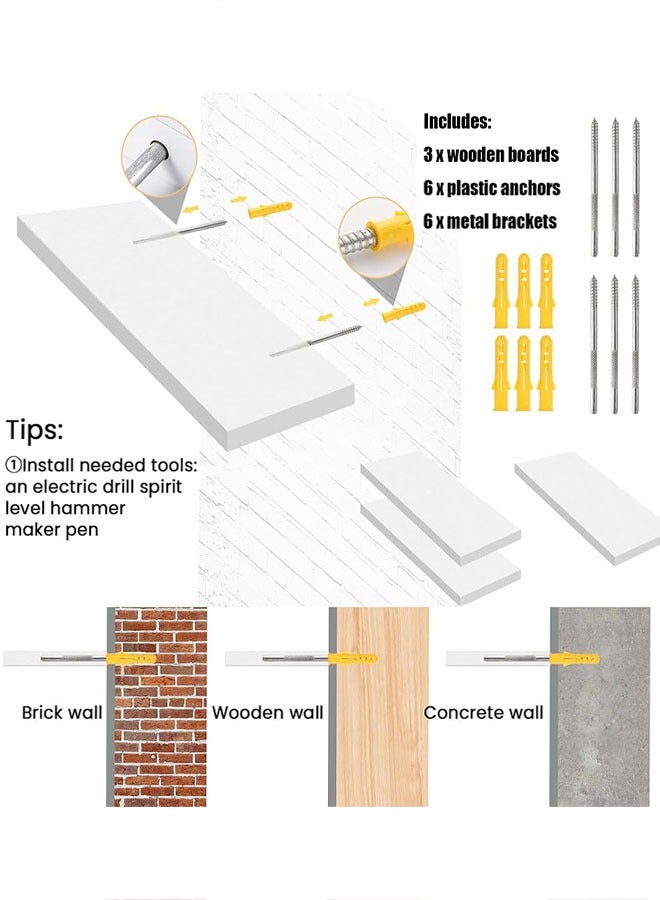 Includes:
3 x wooden boards
6 x plastic anchors
6 x metal brackets

Tips:
①Install needed tools: an electric drill spirit level hammer maker pen

Brick wall
Wooden wall
Concrete wall